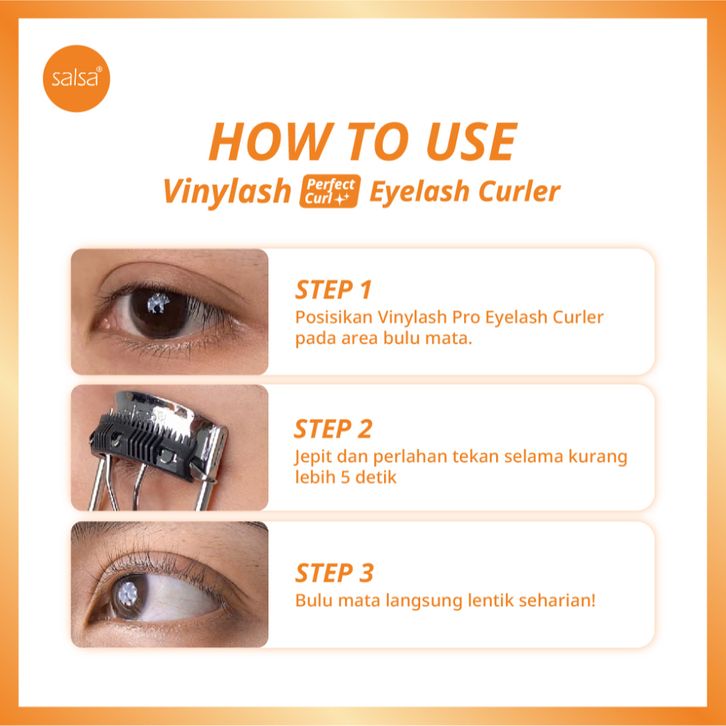 salsa®

HOW TO USE

Vinylash Perfect Curl Eyelash Curler

STEP 1
Posisikan Vinylash Pro Eyelash Curler pada area bulu mata.

STEP 2
Jepit dan perlahan tekan selama kurang lebih 5 detik

STEP 3
Bulu mata langsung lentik seharian!