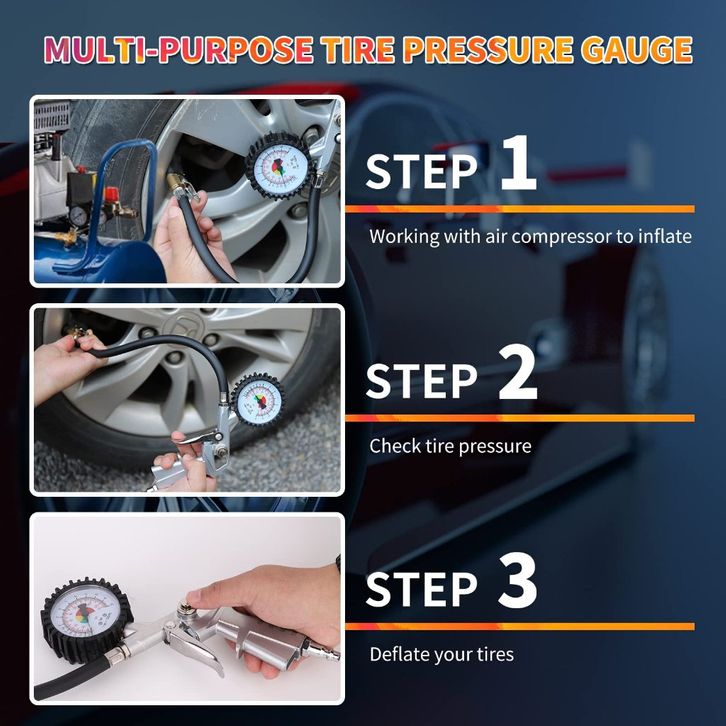 MULTI-PURPOSE TIRE PRESSURE GAUGE

STEP 1

Working with air compressor to inflate

STEP 2

Check tire pressure

STEP 3

Deflate your tires