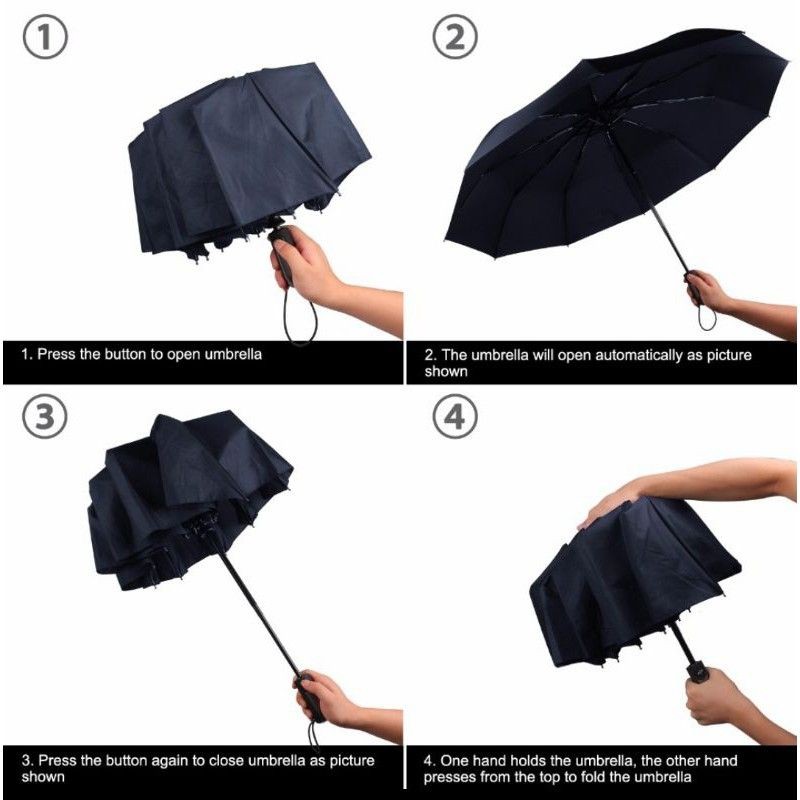 ①

1. Press the button to open umbrella

②

2. The umbrella will open automatically as picture shown

③

3. Press the button again to close umbrella as picture shown

④

4. One hand holds the umbrella, the other hand presses from the top to fold the umbrella