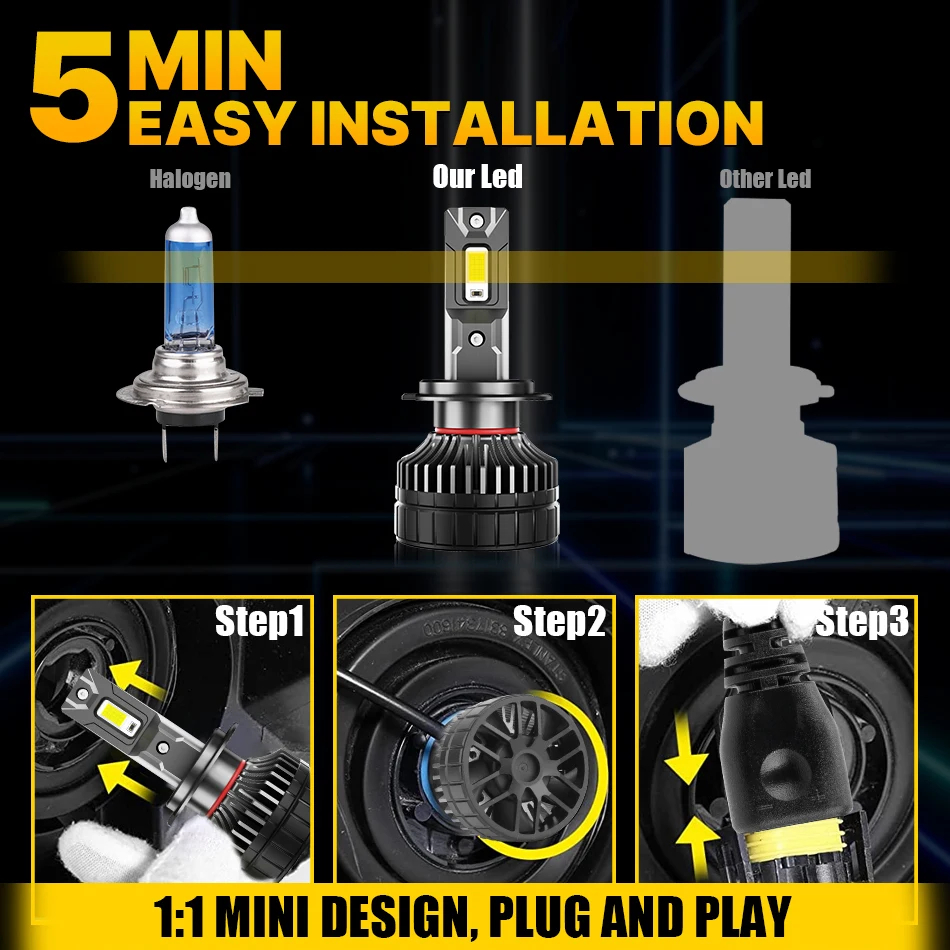 5 MIN
EASY INSTALLATION

Halogen

Our Led

Other Led

Step1

Step2

Step3

1:1 MINI DESIGN, PLUG AND PLAY