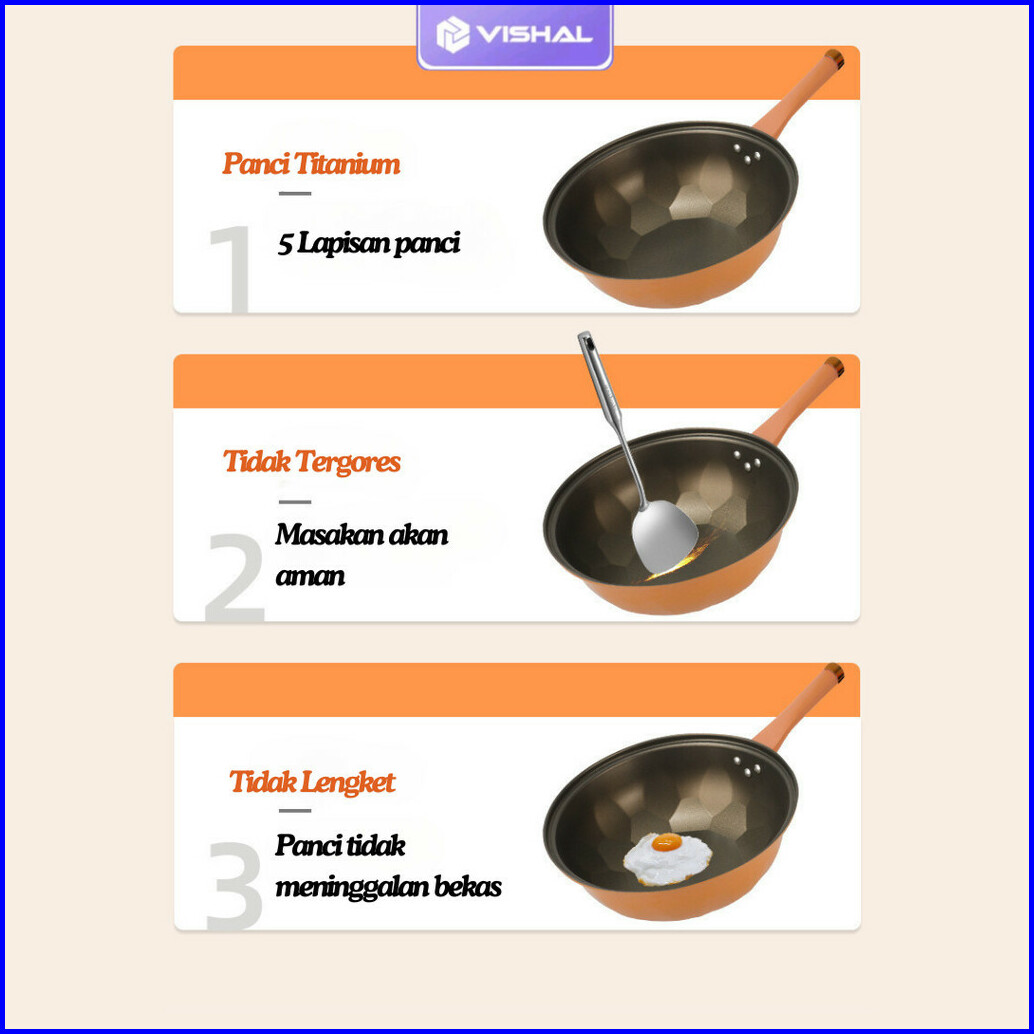 VISHAL

Panci Titanium

1

5 Lapisan panci

Tidak Tergores

2

Masakan akan aman

Tidak Lengket

3

Panci tidak meninggalan bekas