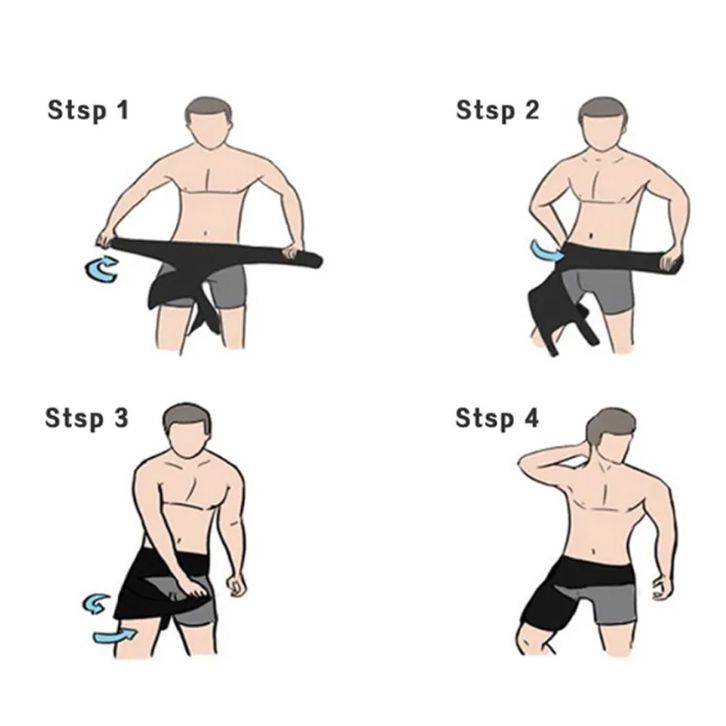 Stsp 1

Stsp 2

Stsp 3

Stsp 4