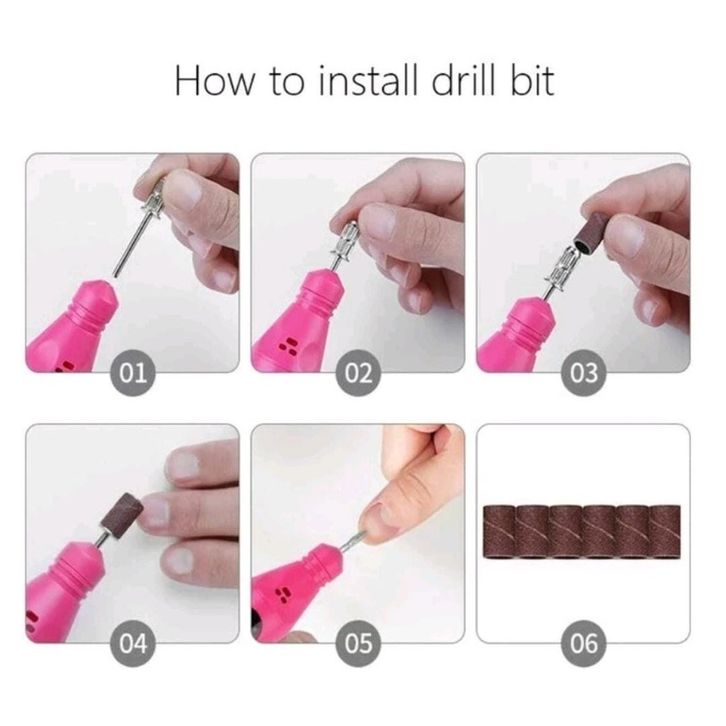 How to install drill bit

01

02

03

04

05

06