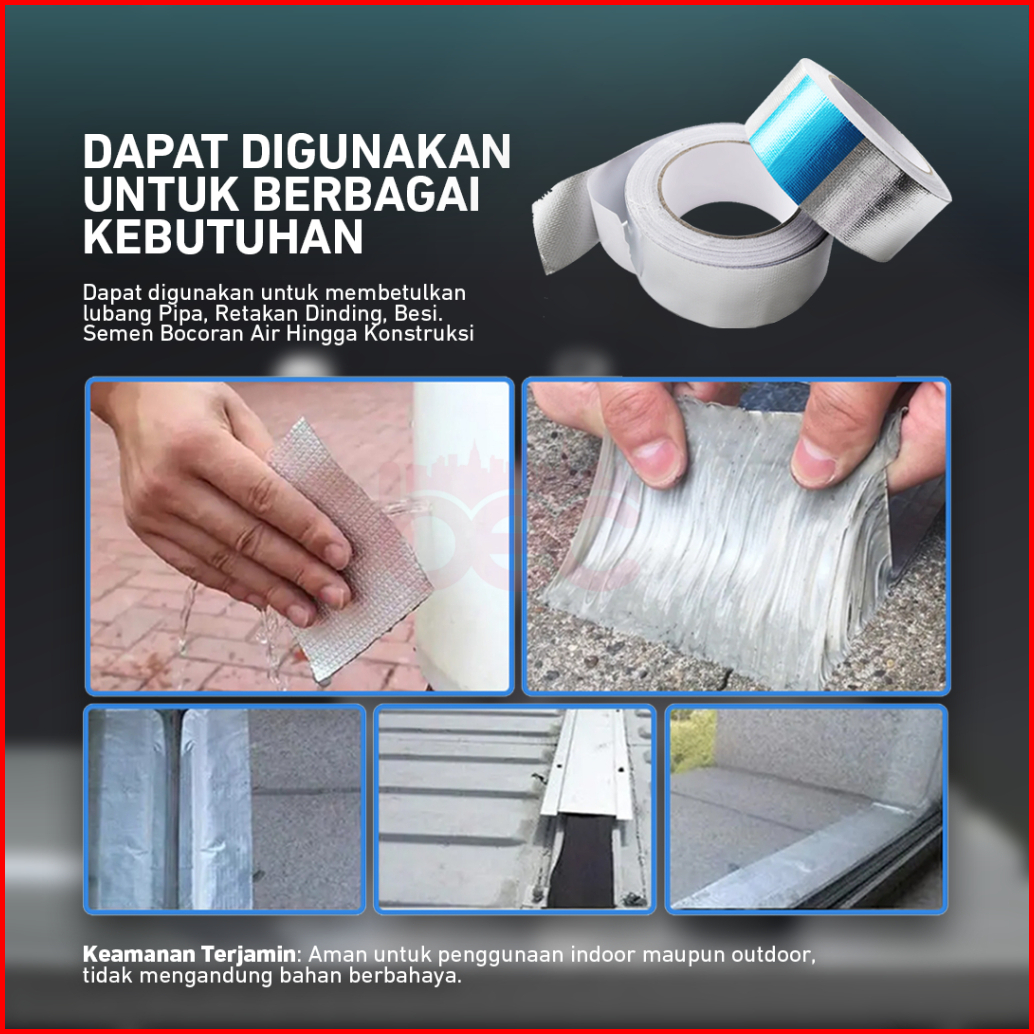 DAPAT DIGUNAKAN UNTUK BERBAGAI KEBUTUHAN

Dapat digunakan untuk membetulkan lubang Pipa, Retakan Dinding, Besi. Semen Bocoran Air Hingga Konstruksi

Keamanan Terjamin: Aman untuk penggunaan indoor maupun outdoor, tidak mengandung bahan berbahaya.