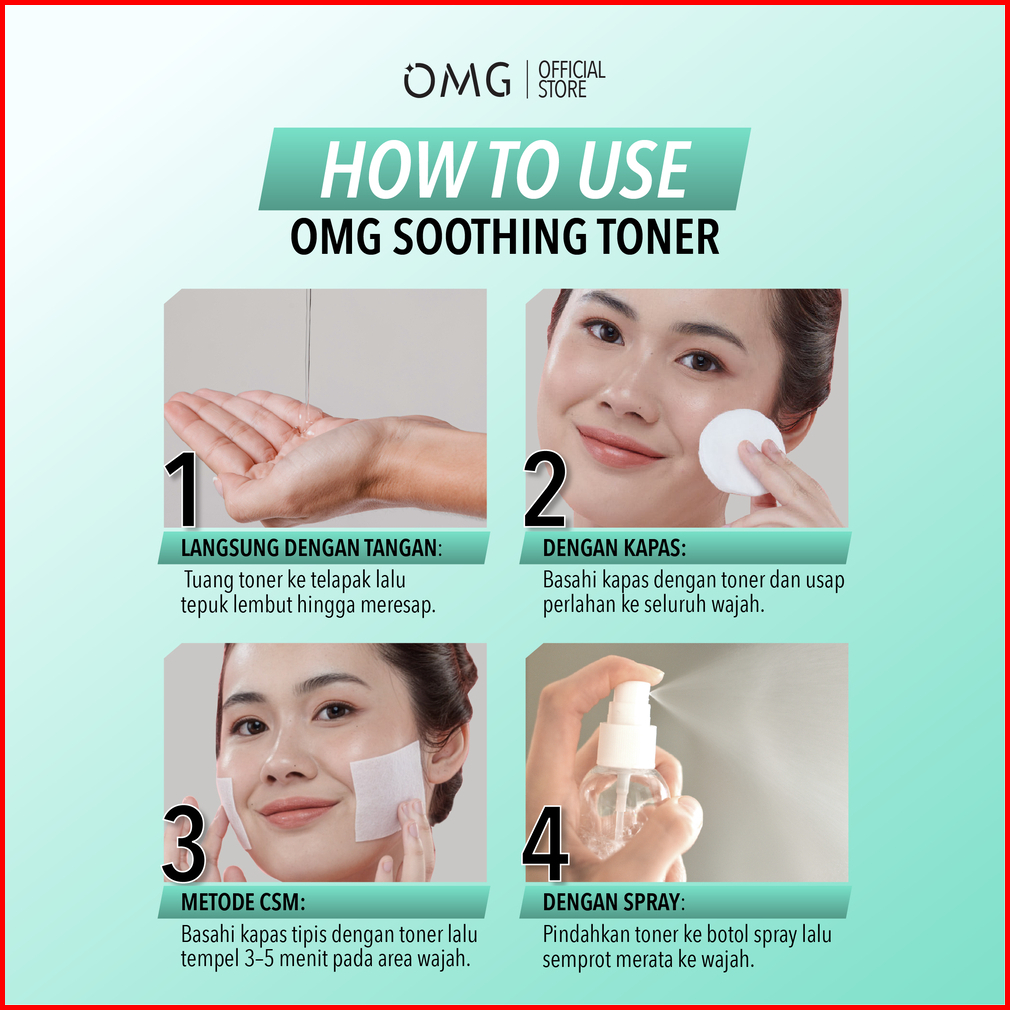 OMG | OFFICIAL STORE

HOW TO USE
OMG SOOTHING TONER

1
LANGSUNG DENGAN TANGAN:
Tuang toner ke telapak lalu tepuk lembut hingga meresap.

2
DENGAN KAPAS:
Basahi kapas dengan toner dan usap perlahan ke seluruh wajah.

3
METODE CSM:
Basahi kapas tipis dengan toner lalu tempel 3-5 menit pada area wajah.

4
DENGAN SPRAY:
Pindahkan toner ke botol spray lalu semprot merata ke wajah.