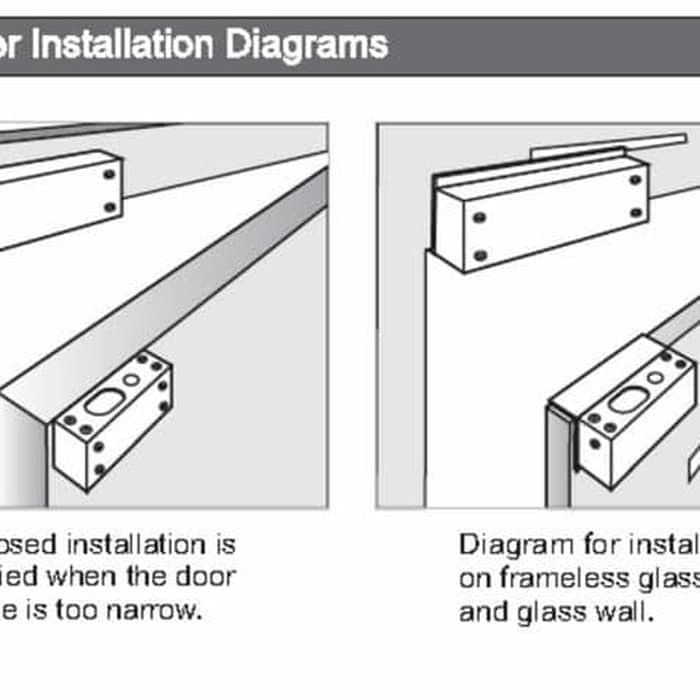 or Installation Diagrams

osed installation is ied when the door e is too narrow.

Diagram for instal on frameless glass and glass wall.