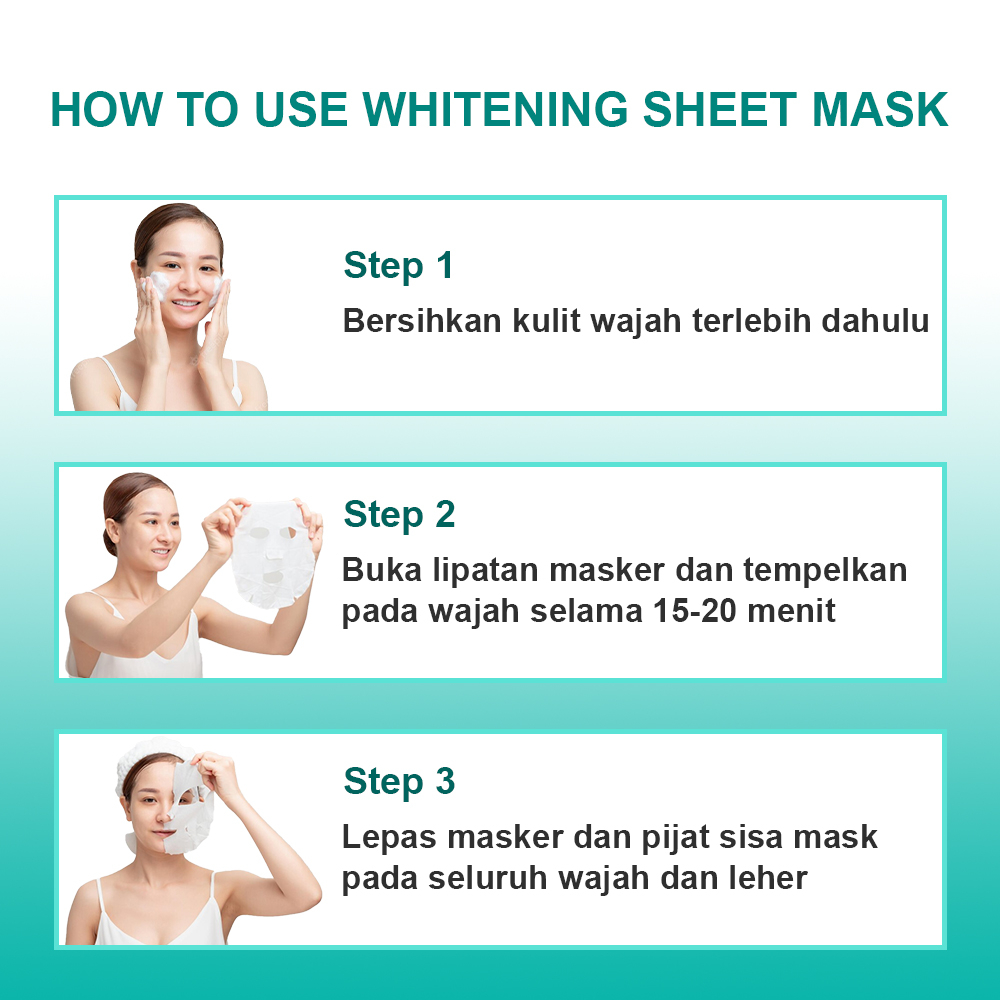 HOW TO USE WHITENING SHEET MASK

Step 1

Bersihkan kulit wajah terlebih dahulu

Step 2

Buka lipatan masker dan tempelkan pada wajah selama 15-20 menit

Step 3

Lepas masker dan pijat sisa mask pada seluruh wajah dan leher