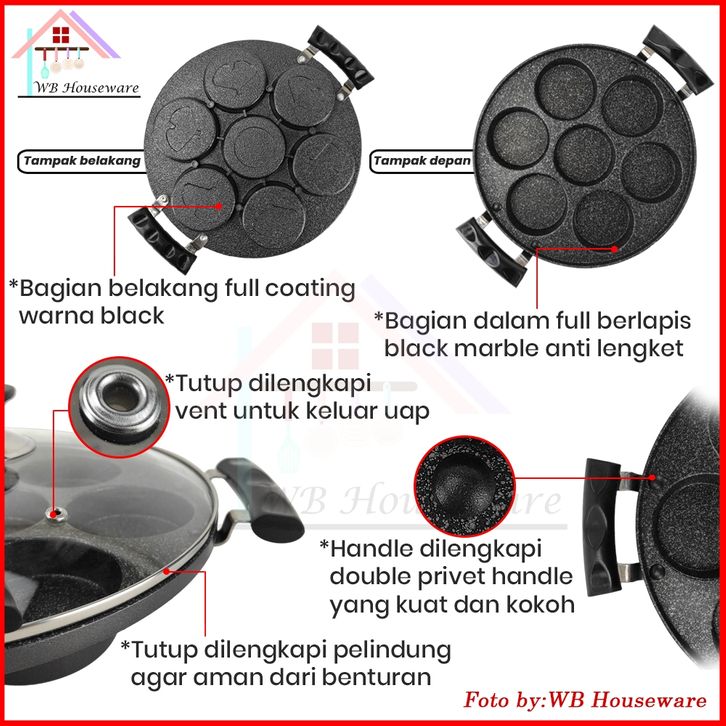 WB Houseware

Tampak belakang

Tampak depan

*Bagian belakang full coating warna black

*Bagian dalam full berlapis black marble anti lengket

*Tutup dilengkapi vent untuk keluar uap

WB Houseware

*Handle dilengkapi double privet handle yang kuat dan kokoh

*Tutup dilengkapi pelindung agar aman dari benturan

Foto by:WB Houseware