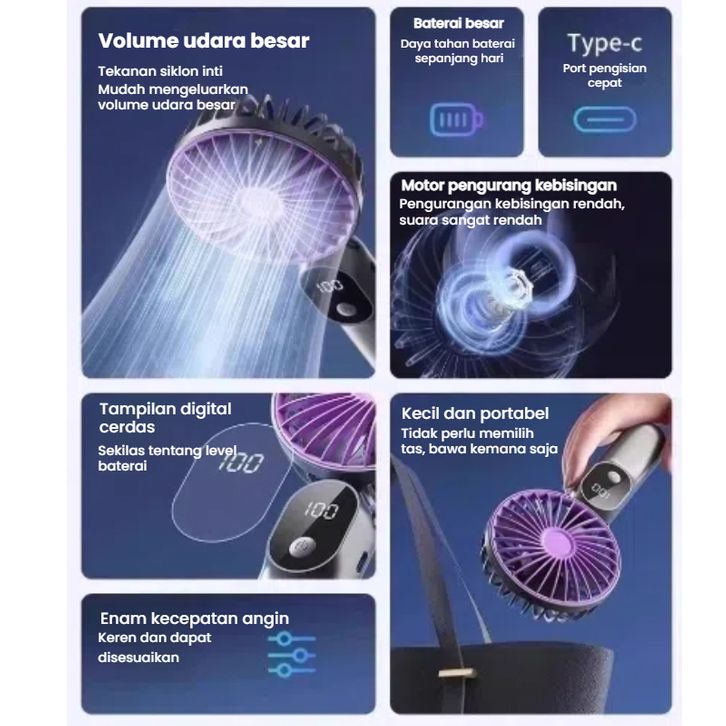 Volume udara besar

Tekanan siklon inti
Mudah mengeluarkan volume udara besar

100

Baterai besar

Daya tahan baterai sepanjang hari

Type-c

Port pengisian cepat

Motor pengurang kebisingan

Pengurangan kebisingan rendah, suara sangat rendah

Tampilan digital cerdas

Sekilas tentang level baterai

100

100

Kecil dan portabel

Tidak perlu memilih tas, bawa kemana saja

100

Enam kecepatan angin

Keren dan dapat disesuaikan