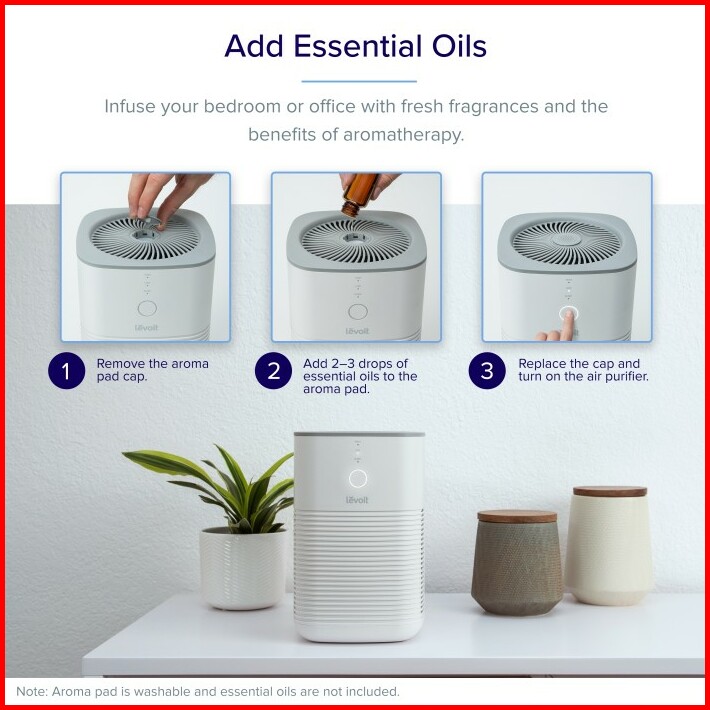 Add Essential Oils

Infuse your bedroom or office with fresh fragrances and the benefits of aromatherapy.

levoit

levoit

1 Remove the aroma pad cap.

2 Add 2–3 drops of essential oils to the aroma pad.

3 Replace the cap and turn on the air purifier.

levoit

Note: Aroma pad is washable and essential oils are not included.