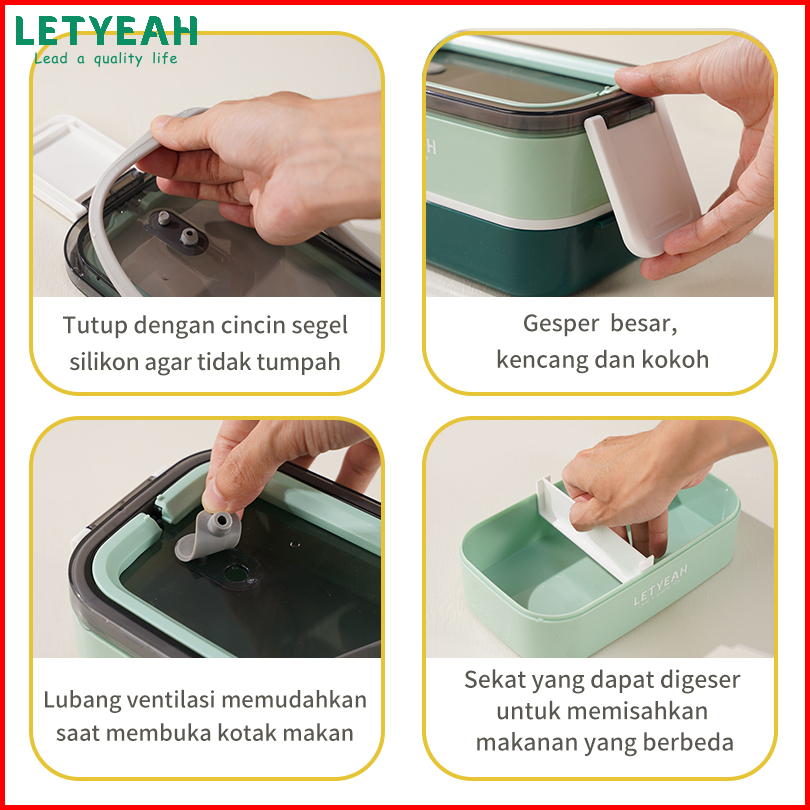 LETYEAH
Lead a quality life

Tutup dengan cincin segel silikon agar tidak tumpah

Gesper besar, kencang dan kokoh

Lubang ventilasi memudahkan saat membuka kotak makan

LETYEAH

Sekat yang dapat digeser untuk memisahkan makanan yang berbeda