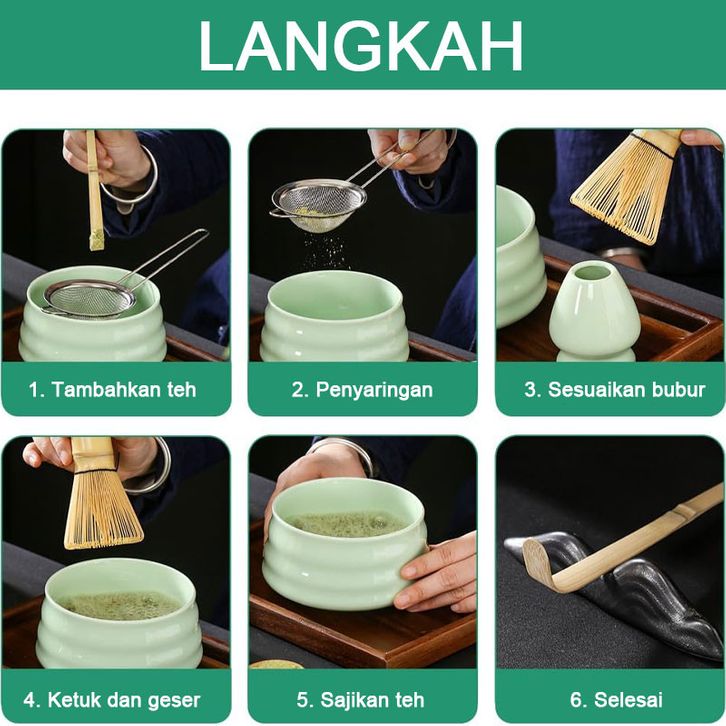 LANGKAH

1. Tambahkan teh

2. Penyaringan

3. Sesuaikan bubur

4. Ketuk dan geser

5. Sajikan teh

6. Selesai