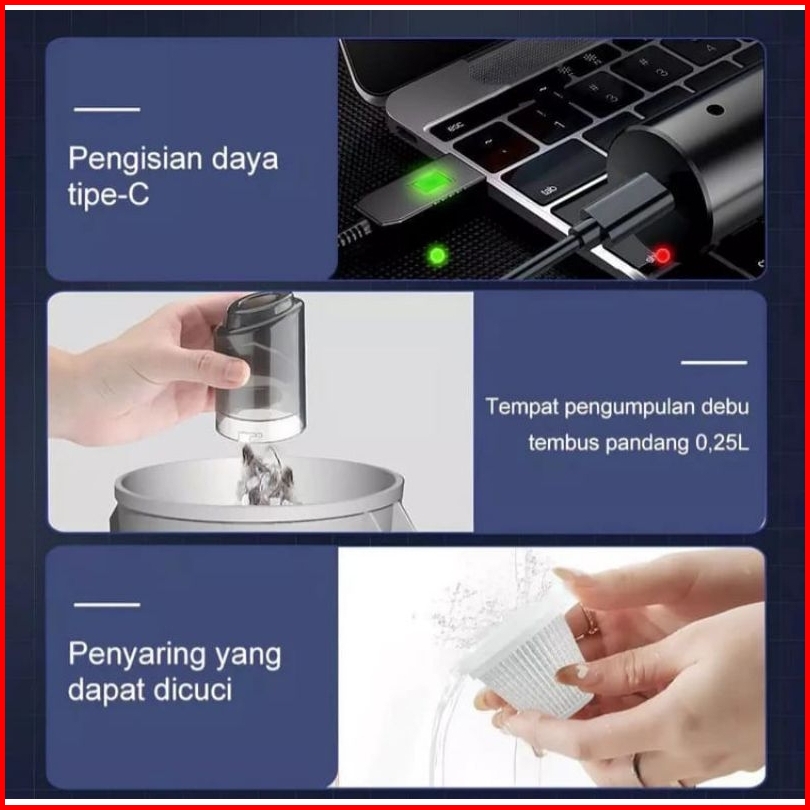 Pengisian daya tipe-C

Tempat pengumpulan debu tembus pandang 0,25L

Penyaring yang dapat dicuci