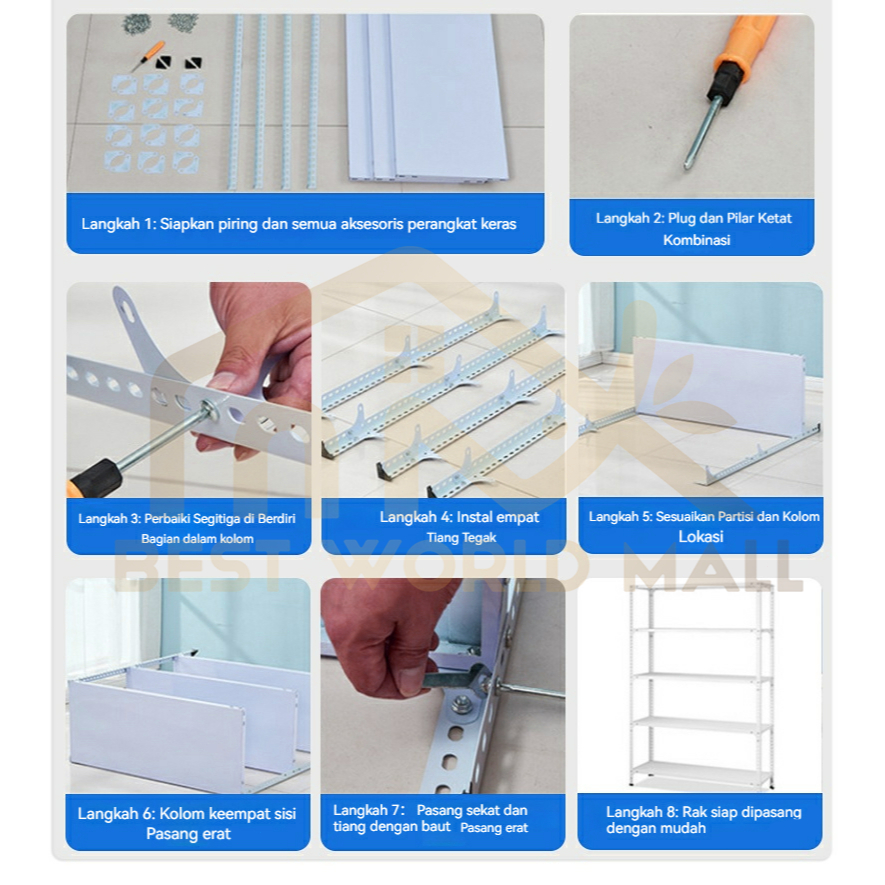 Langkah 1: Siapkan piring dan semua aksesoris perangkat keras

Langkah 2: Plug dan Pilar Ketat Kombinasi

Langkah 3: Perbaiki Segitiga di Berdiri Bagian dalam kolom

Langkah 4: Instal empat Tiang Tegak

Langkah 5: Sesuaikan Partisi dan Kolom Lokasi

BEST WORLD MALL

Langkah 6: Kolom keempat sisi Pasang erat

Langkah 7: Pasang sekat dan tiang dengan baut Pasang erat

Langkah 8: Rak siap dipasang dengan mudah