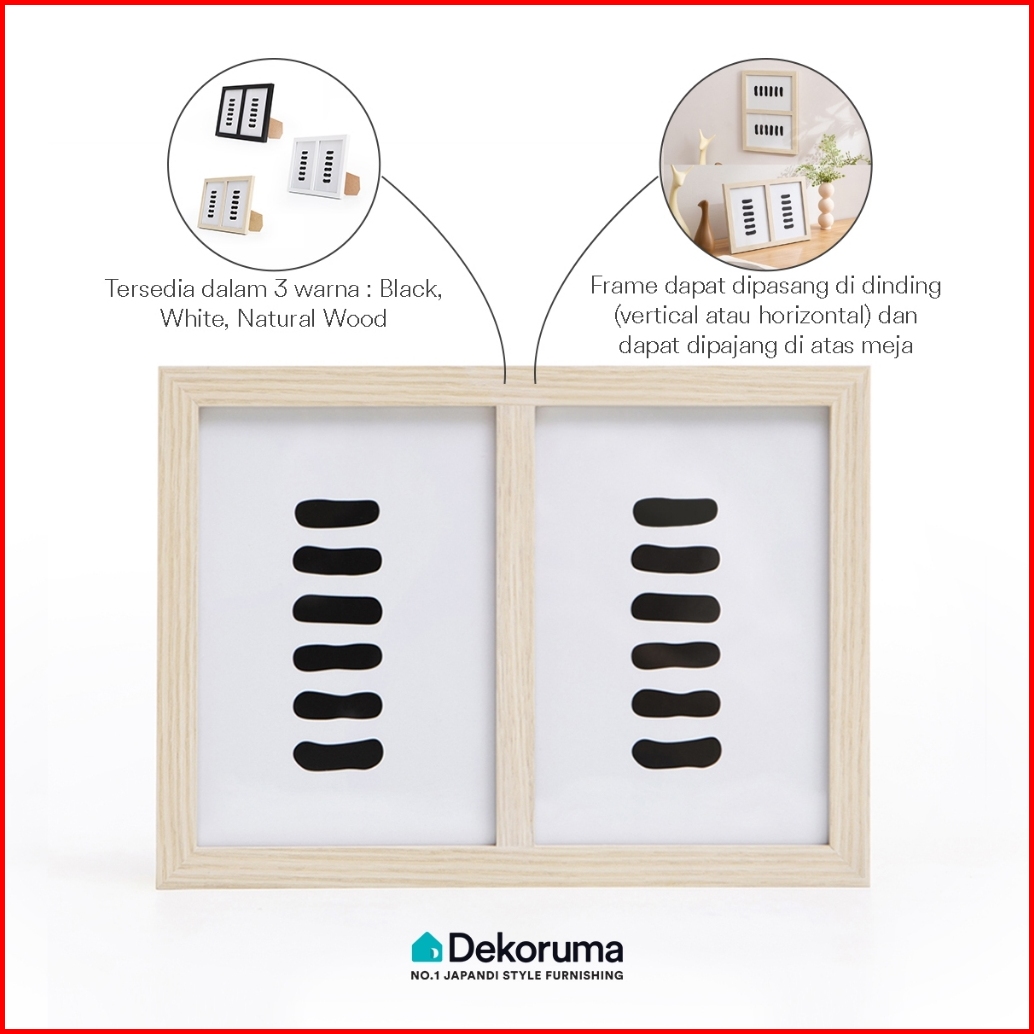 Tersedia dalam 3 warna : Black, White, Natural Wood

Frame dapat dipasang di dinding (vertical atau horizontal) dan dapat dipajang di atas meja

Dekoruma
NO.1 JAPANDI STYLE FURNISHING