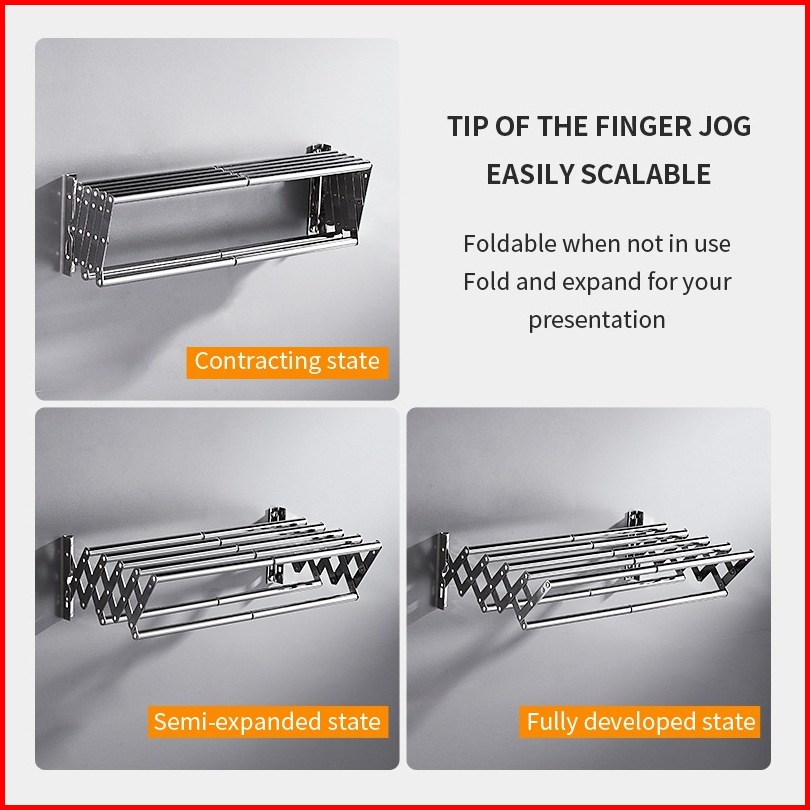 Contracting state

TIP OF THE FINGER JOG
EASILY SCALABLE

Foldable when not in use
Fold and expand for your presentation

Semi-expanded state

Fully developed state