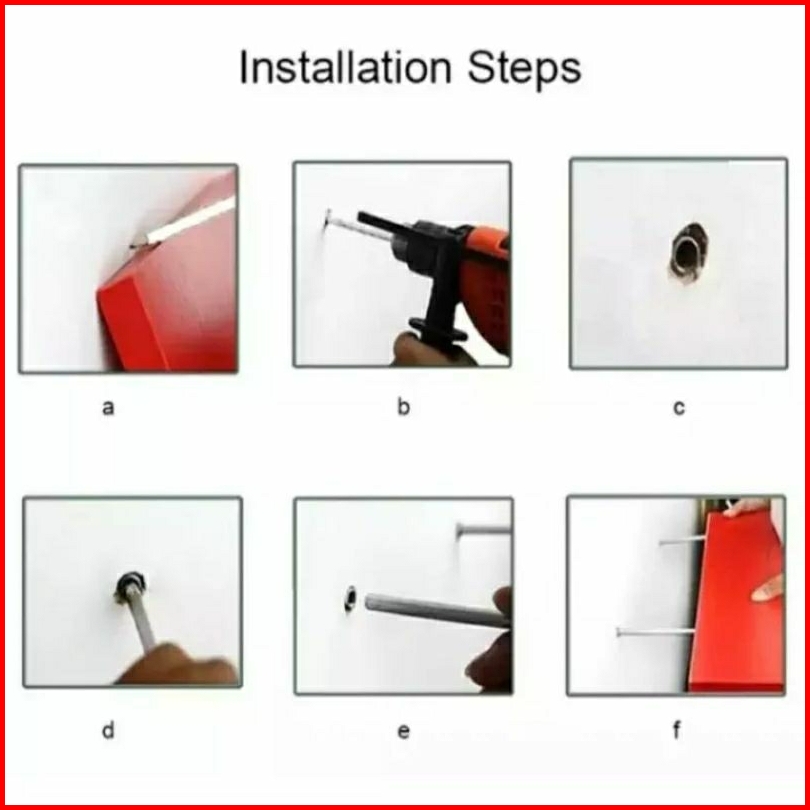 Installation Steps

a

b

c

d

e

f