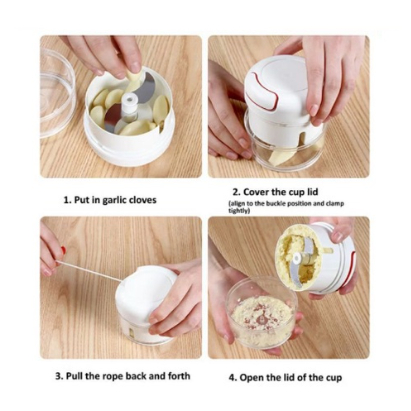 1. Put in garlic cloves

2. Cover the cup lid
(align to the buckle position and clamp tightly)

3. Pull the rope back and forth

4. Open the lid of the cup