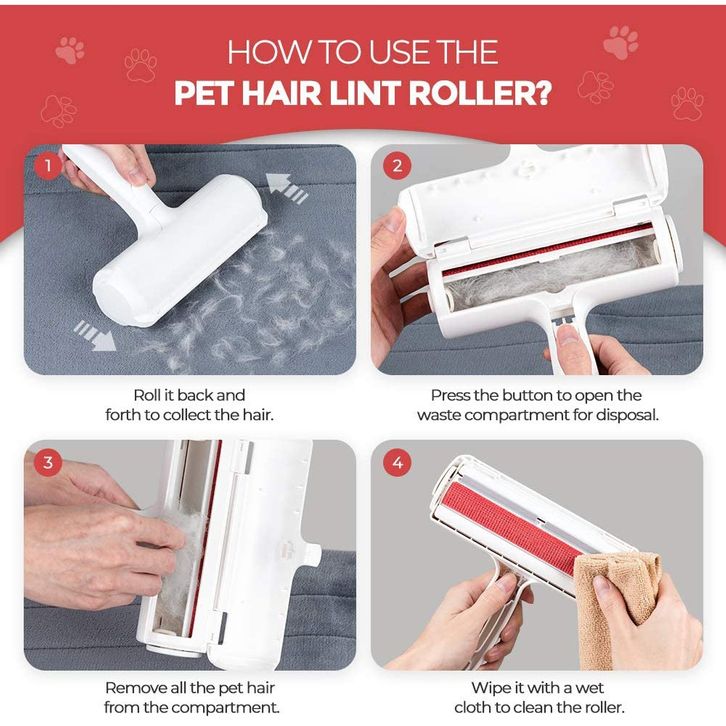 HOW TO USE THE
PET HAIR LINT ROLLER?

1

Roll it back and forth to collect the hair.

2

Press the button to open the waste compartment for disposal.

3

Remove all the pet hair from the compartment.

4

Wipe it with a wet cloth to clean the roller.