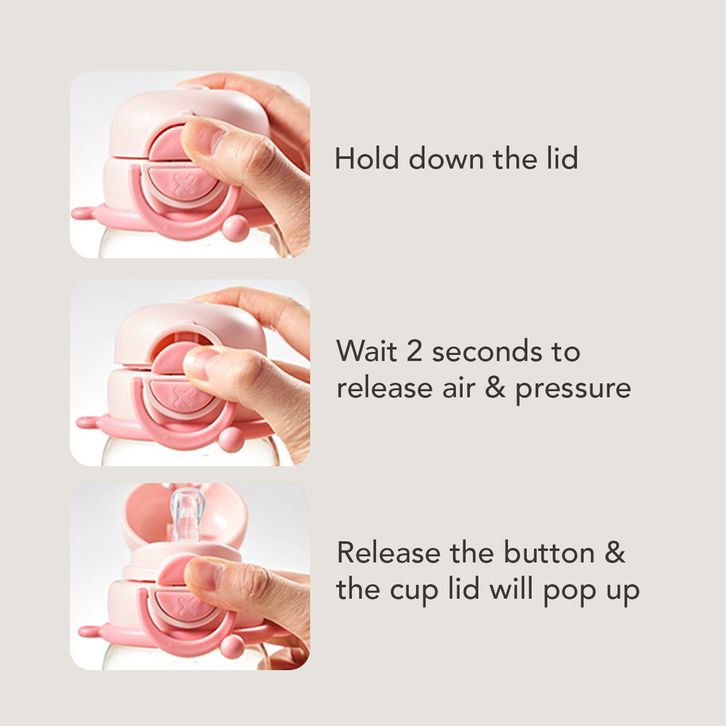 Hold down the lid

Wait 2 seconds to release air & pressure

Release the button & the cup lid will pop up