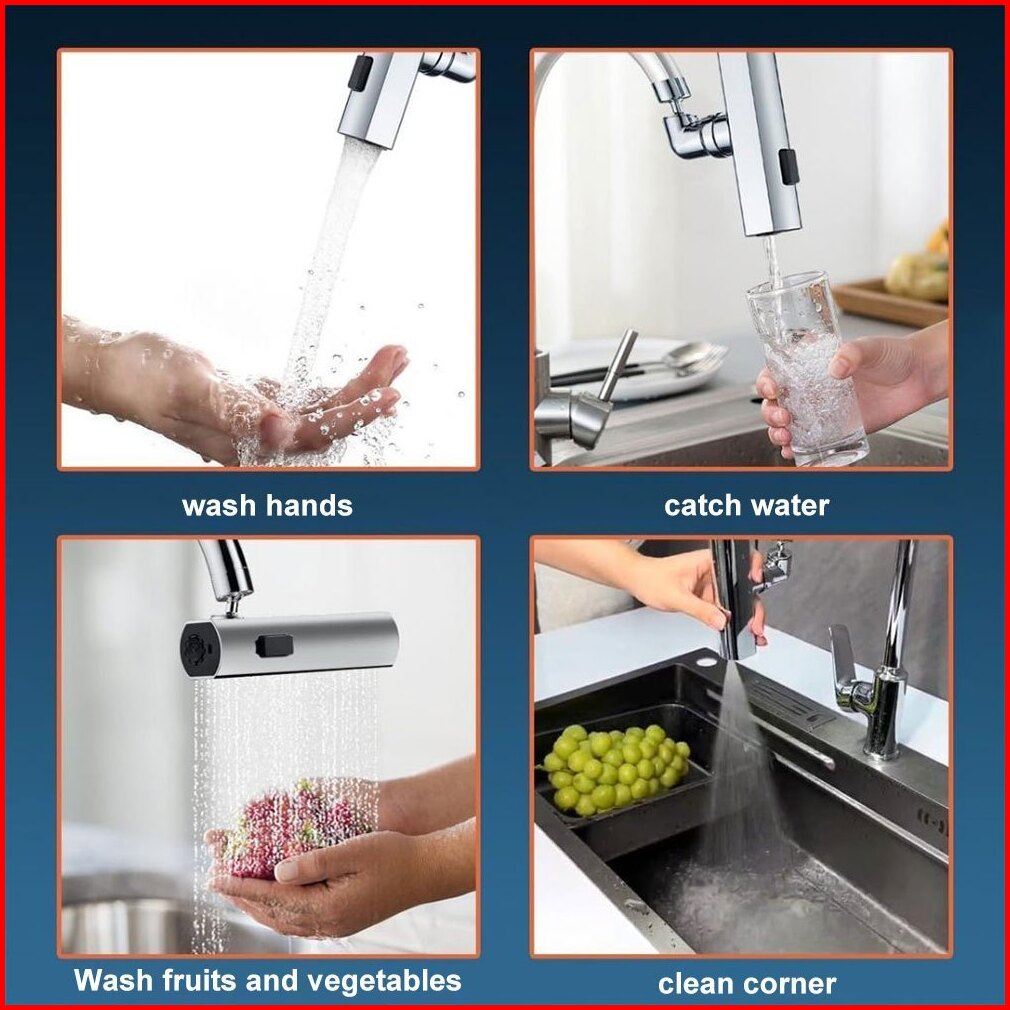 wash hands

catch water

Wash fruits and vegetables

clean corner