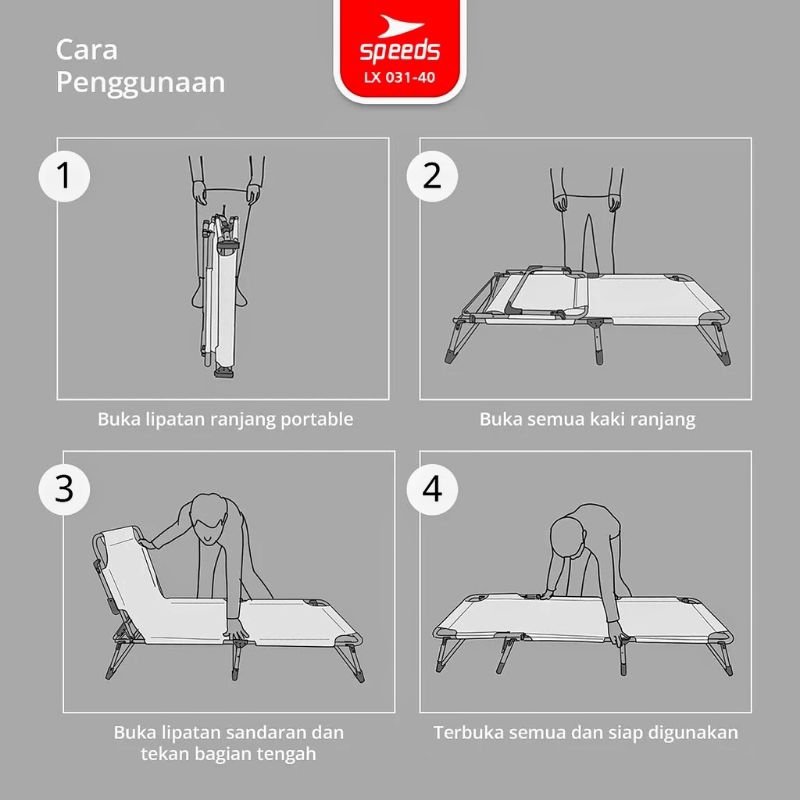 Cara Penggunaan

speeds
LX 031-40

1

Buka lipatan ranjang portable

2

Buka semua kaki ranjang

3

Buka lipatan sandaran dan tekan bagian tengah

4

Terbuka semua dan siap digunakan