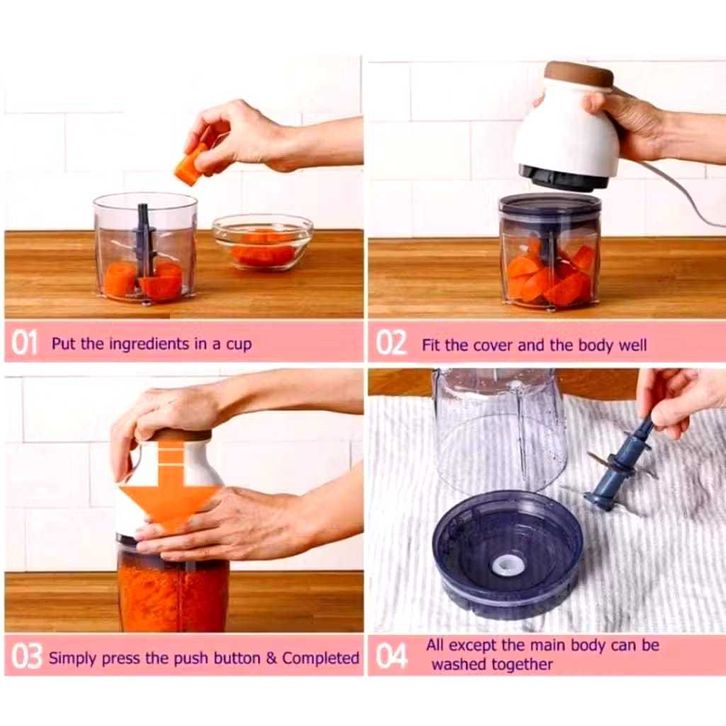 01 Put the ingredients in a cup

02 Fit the cover and the body well

03 Simply press the push button & Completed

04 All except the main body can be washed together