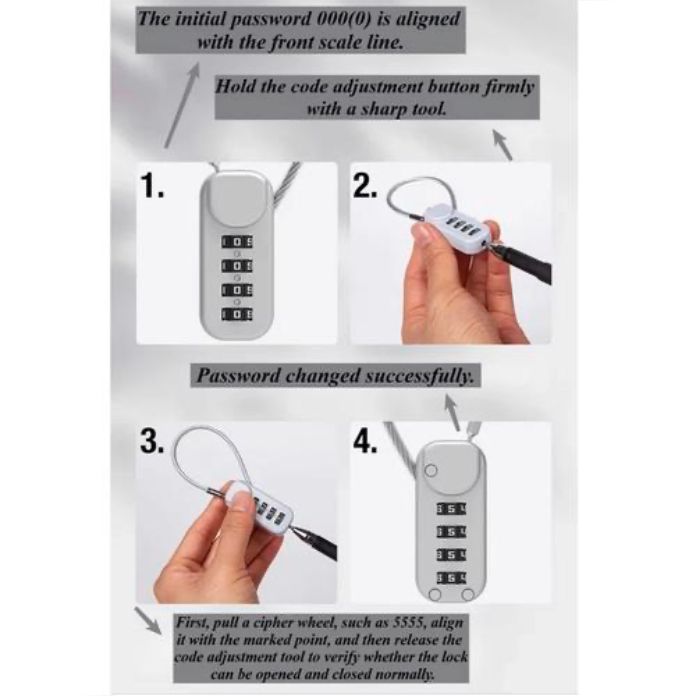 The initial password 000(0) is aligned with the front scale line.

Hold the code adjustment button firmly with a sharp tool.

1.

2.

Password changed successfully.

3.

4.

First, pull a cipher wheel, such as 5555, align it with the marked point, and then release the code adjustment tool to verify whether the lock can be opened and closed normally.