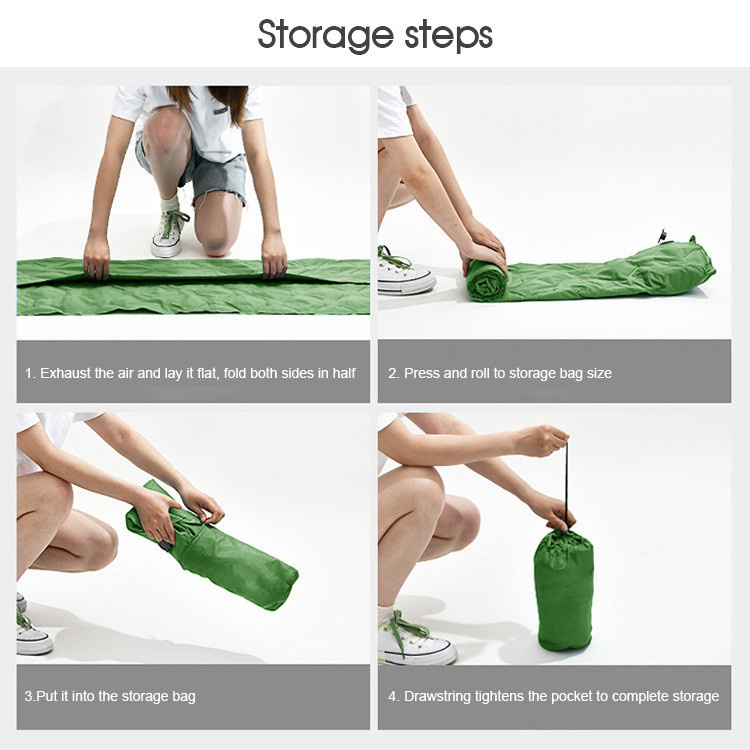 Storage steps

1. Exhaust the air and lay it flat, fold both sides in half

2. Press and roll to storage bag size

3.Put it into the storage bag

4. Drawstring tightens the pocket to complete storage