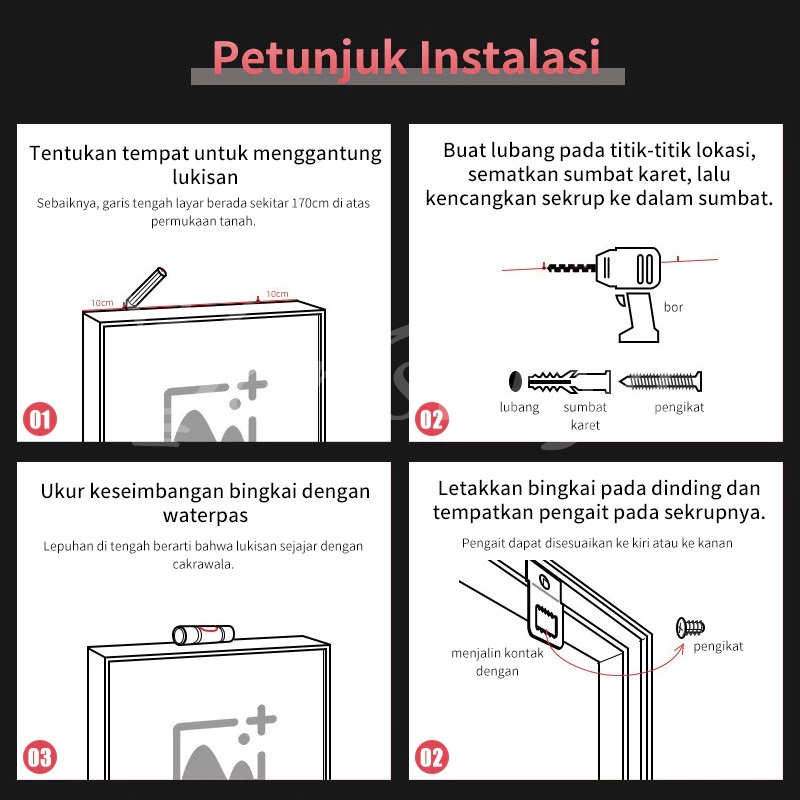 Petunjuk Instalasi

Tentukan tempat untuk menggantung lukisan

Sebaiknya, garis tengah layar berada sekitar 170cm di atas permukaan tanah.

10cm

10cm

01

Buat lubang pada titik-titik lokasi, sematkan sumbat karet, lalu kencangkan sekrup ke dalam sumbat.

bor

lubang

sumbat karet

pengikat

02

Ukur keseimbangan bingkai dengan waterpas

Lepuhan di tengah berarti bahwa lukisan sejajar dengan cakrawala.

03

Letakkan bingkai pada dinding dan tempatkan pengait pada sekrupnya.

Pengait dapat disesuaikan ke kiri atau ke kanan

menjalin kontak dengan

pengikat

02