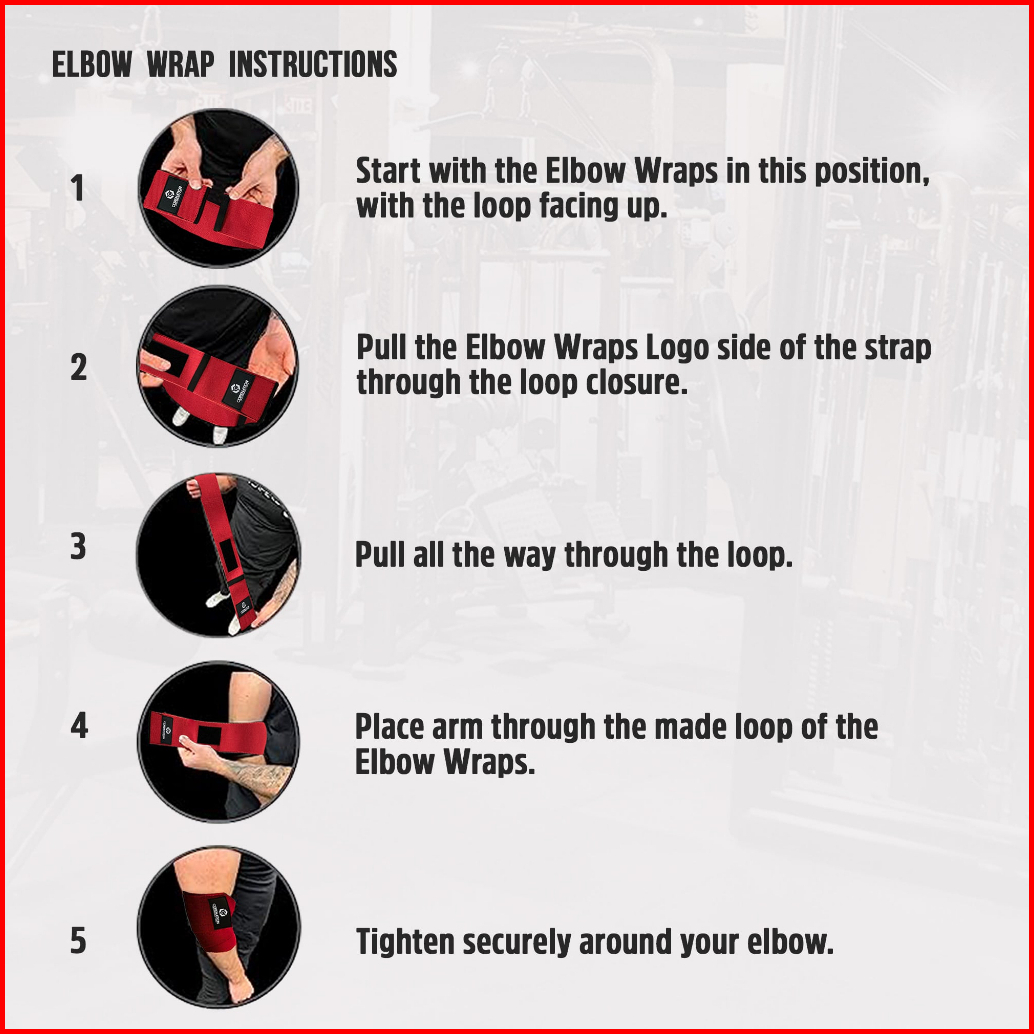 ELBOW WRAP INSTRUCTIONS

1

Start with the Elbow Wraps in this position, with the loop facing up.

2

Pull the Elbow Wraps Logo side of the strap through the loop closure.

3

Pull all the way through the loop.

4

Place arm through the made loop of the Elbow Wraps.

5

Tighten securely around your elbow.