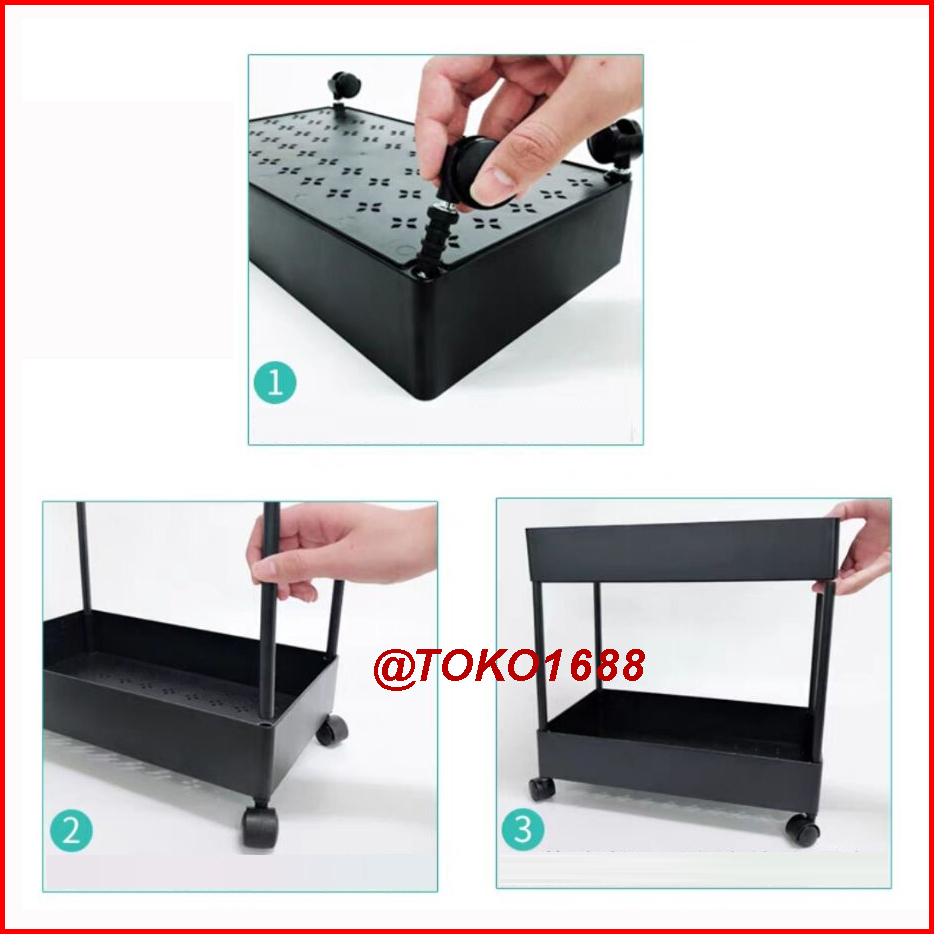 1

2

@TOKO1688

3