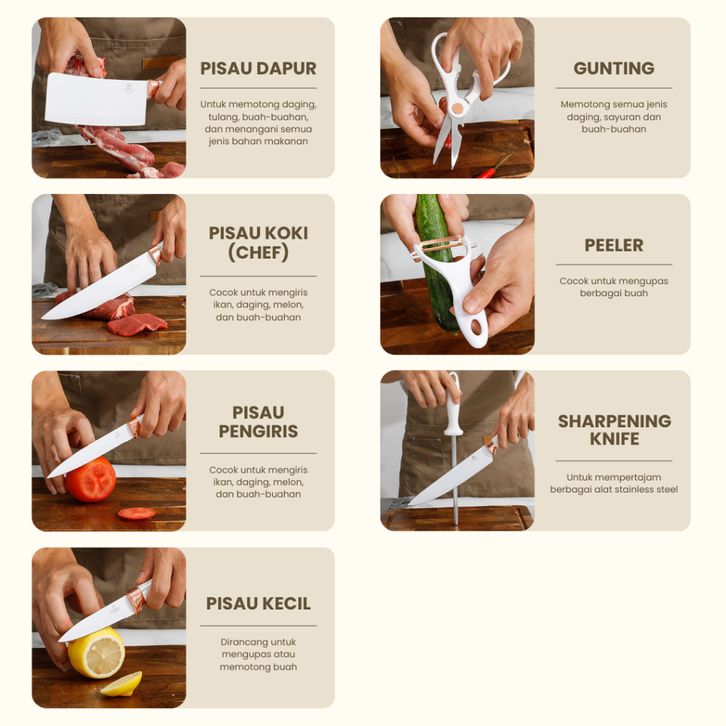 PISAU DAPUR

Untuk memotong daging, tulang, buah-buahan, dan menangani semua jenis bahan makanan

PISAU KOKI (CHEF)

Cocok untuk mengiris ikan, daging, melon, dan buah-buahan

PISAU PENGIRIS

Cocok untuk mengiris ikan, daging, melon, dan buah-buahan

PISAU KECIL

Dirancang untuk mengupas atau memotong buah

GUNTING

Memotong semua jenis daging, sayuran dan buah-buahan

PEELER

Cocok untuk mengupas berbagai buah

SHARPENING KNIFE

Untuk mempertajam berbagai alat stainless steel