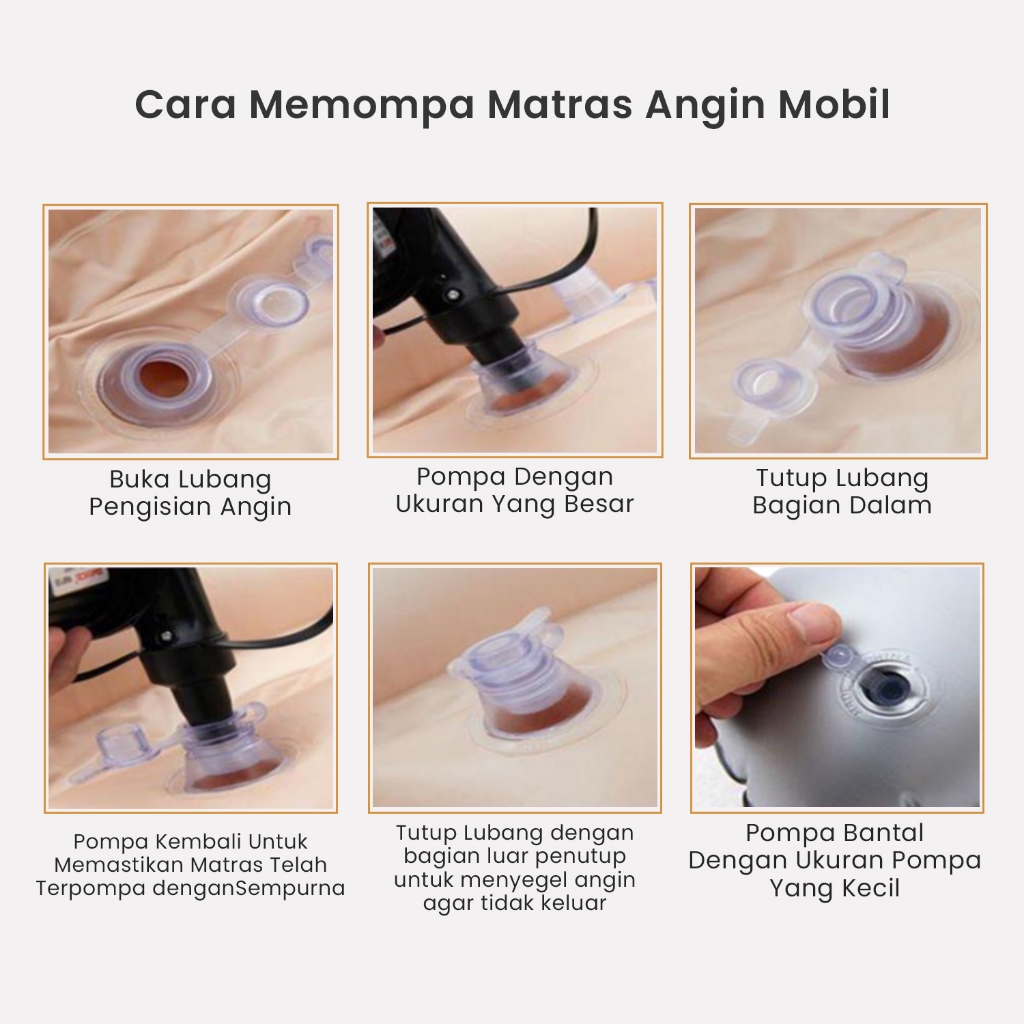 Cara Memompa Matras Angin Mobil

Buka Lubang Pengisian Angin

Pompa Dengan Ukuran Yang Besar

Tutup Lubang Bagian Dalam

Pompa Kembali Untuk Memastikan Matras Telah Terpompa denganSempurna

Tutup Lubang dengan bagian luar penutup untuk menyegel angin agar tidak keluar

Pompa Bantal Dengan Ukuran Pompa Yang Kecil