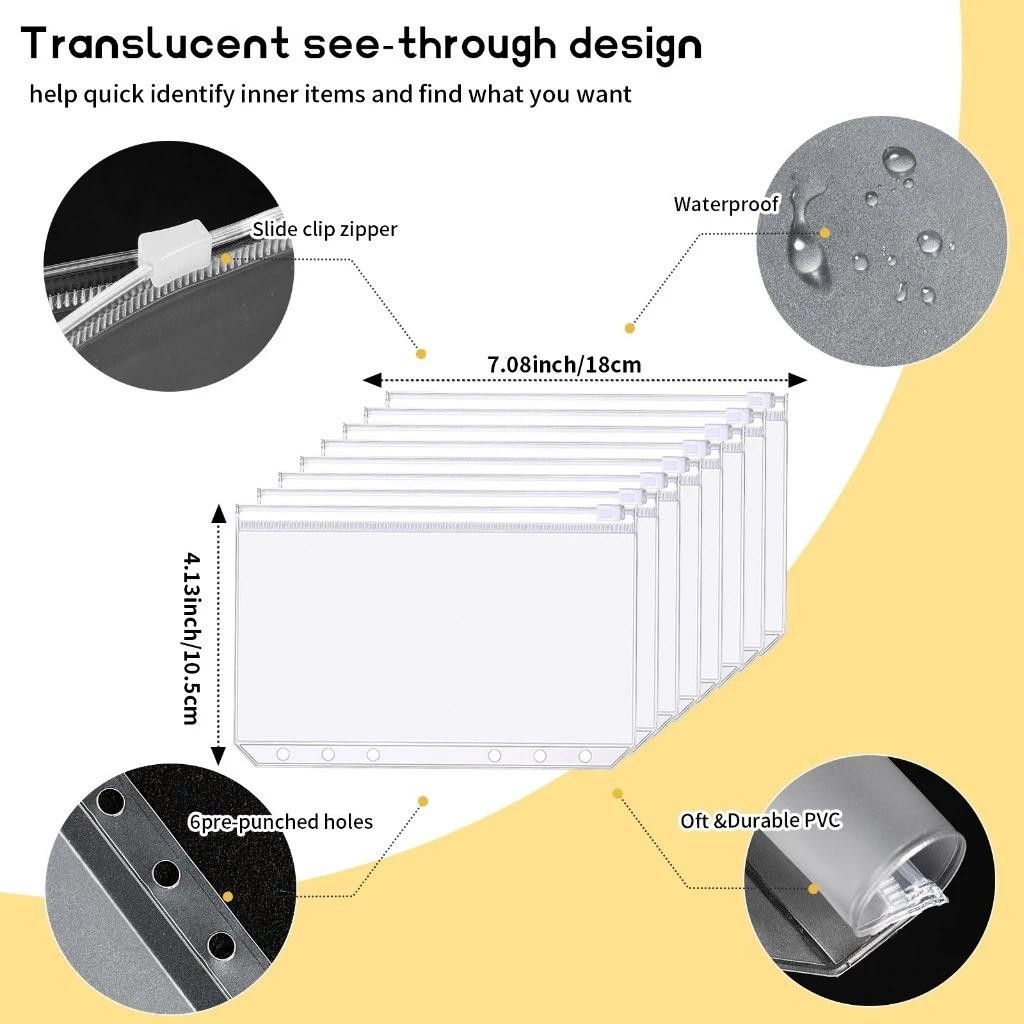 Translucent see-through design

help quick identify inner items and find what you want

Slide clip zipper

Waterproof

7.08inch/18cm

4.13inch/10.5cm

6pre-punched holes

Oft &Durable PVC