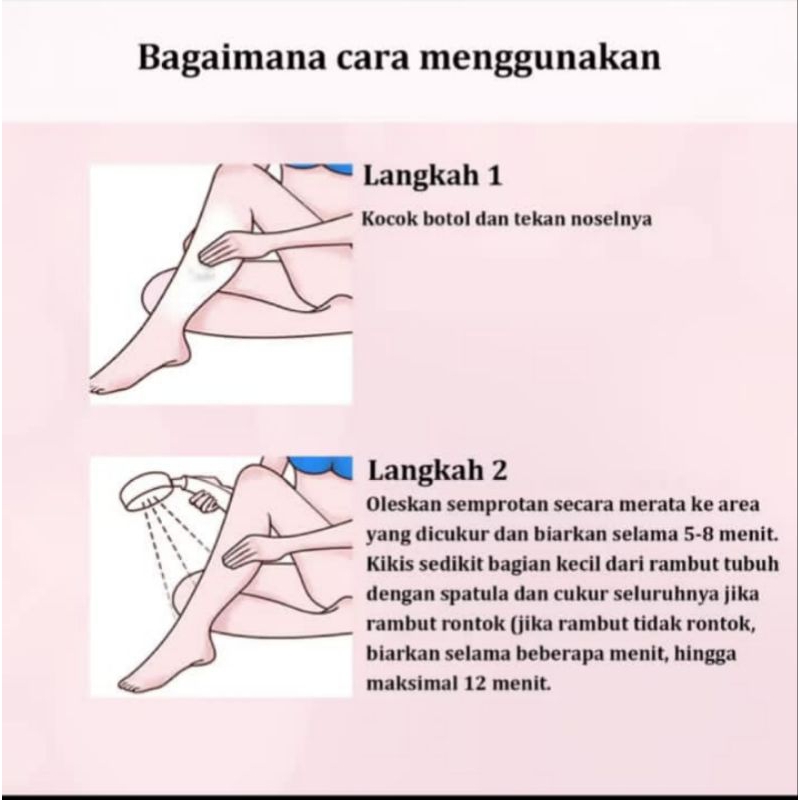 Bagaimana cara menggunakan

Langkah 1

Kocok botol dan tekan noselnya

Langkah 2

Oleskan semprotan secara merata ke area yang dicukur dan biarkan selama 5-8 menit. Kikis sedikit bagian kecil dari rambut tubuh dengan spatula dan cukur seluruhnya jika rambut rontok (jika rambut tidak rontok, biarkan selama beberapa menit, hingga maksimal 12 menit.