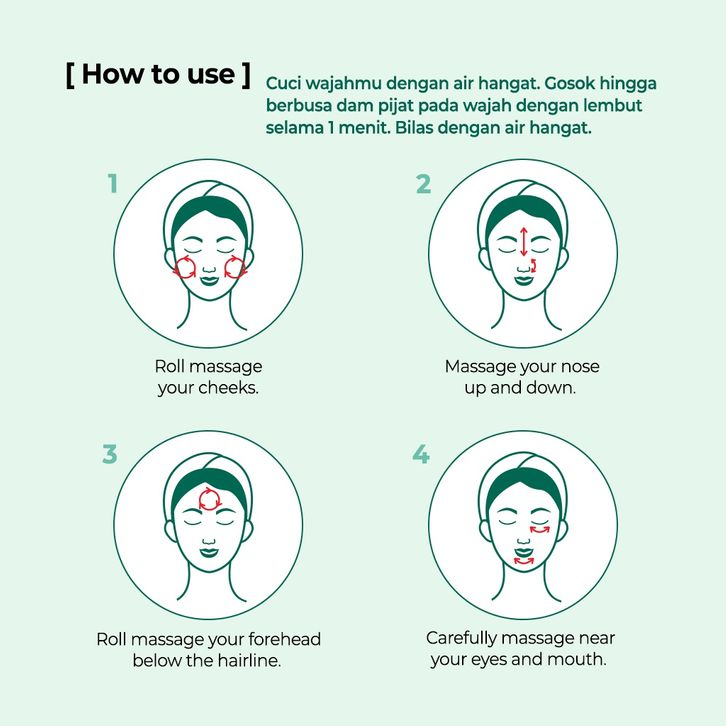 [ How to use ]

Cuci wajahmu dengan air hangat. Gosok hingga berbusa dam pijat pada wajah dengan lembut selama 1 menit. Bilas dengan air hangat.

1

Roll massage your cheeks.

2

Massage your nose up and down.

3

Roll massage your forehead below the hairline.

4

Carefully massage near your eyes and mouth.