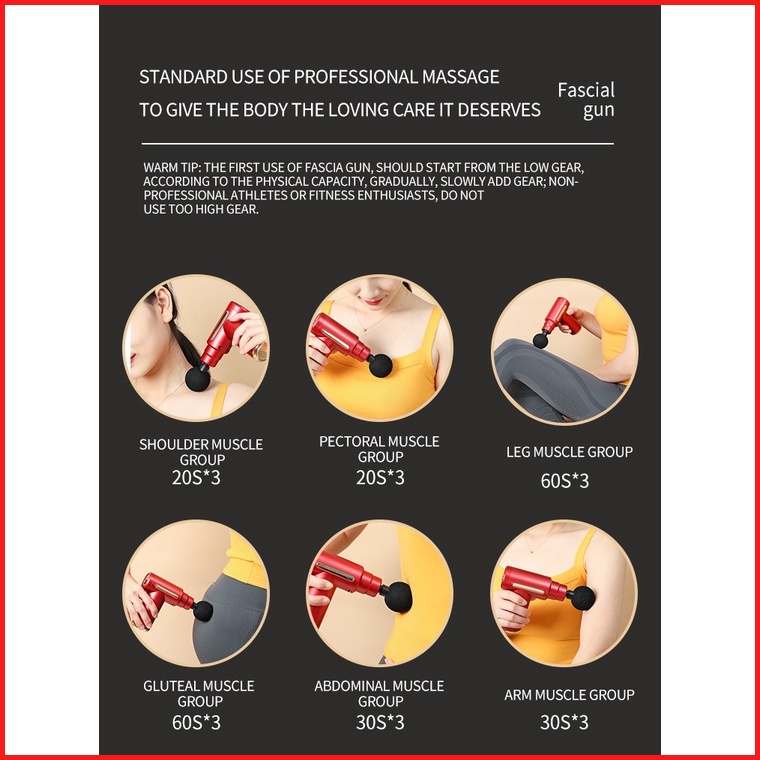 STANDARD USE OF PROFESSIONAL MASSAGE
TO GIVE THE BODY THE LOVING CARE IT DESERVES

Fascial gun

WARM TIP: THE FIRST USE OF FASCIA GUN, SHOULD START FROM THE LOW GEAR, ACCORDING TO THE PHYSICAL CAPACITY, GRADUALLY, SLOWLY ADD GEAR; NON-PROFESSIONAL ATHLETES OR FITNESS ENTHUSIASTS, DO NOT USE TOO HIGH GEAR.

SHOULDER MUSCLE GROUP
20S*3

PECTORAL MUSCLE GROUP
20S*3

LEG MUSCLE GROUP
60S*3

GLUTEAL MUSCLE GROUP
60S*3

ABDOMINAL MUSCLE GROUP
30S*3

ARM MUSCLE GROUP
30S*3