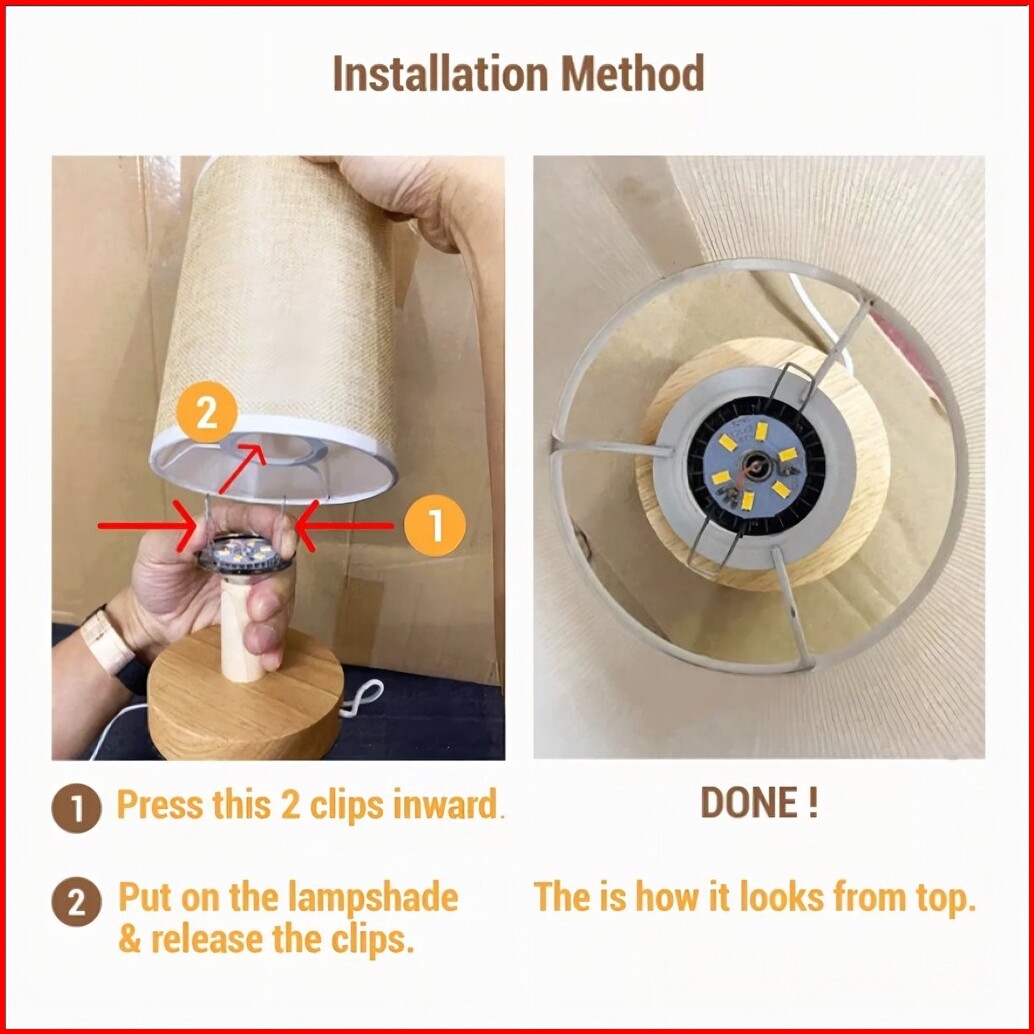 Installation Method

2

1

1 Press this 2 clips inward.

2 Put on the lampshade & release the clips.

DONE !

The is how it looks from top.