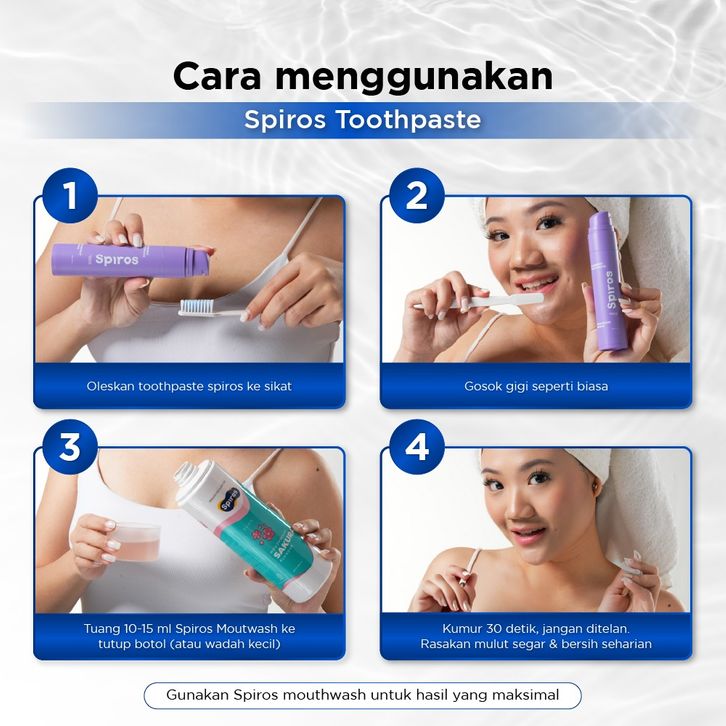 Cara menggunakan

Spiros Toothpaste

1

Spiros

Oleskan toothpaste spiros ke sikat

2

Spiros

Gosok gigi seperti biasa

3

Spiros

SAKURA

Tuang 10-15 ml Spiros Moutwash ke tutup botol (atau wadah kecil)

4

Kumur 30 detik, jangan ditelan. Rasakan mulut segar & bersih seharian

Gunakan Spiros mouthwash untuk hasil yang maksimal