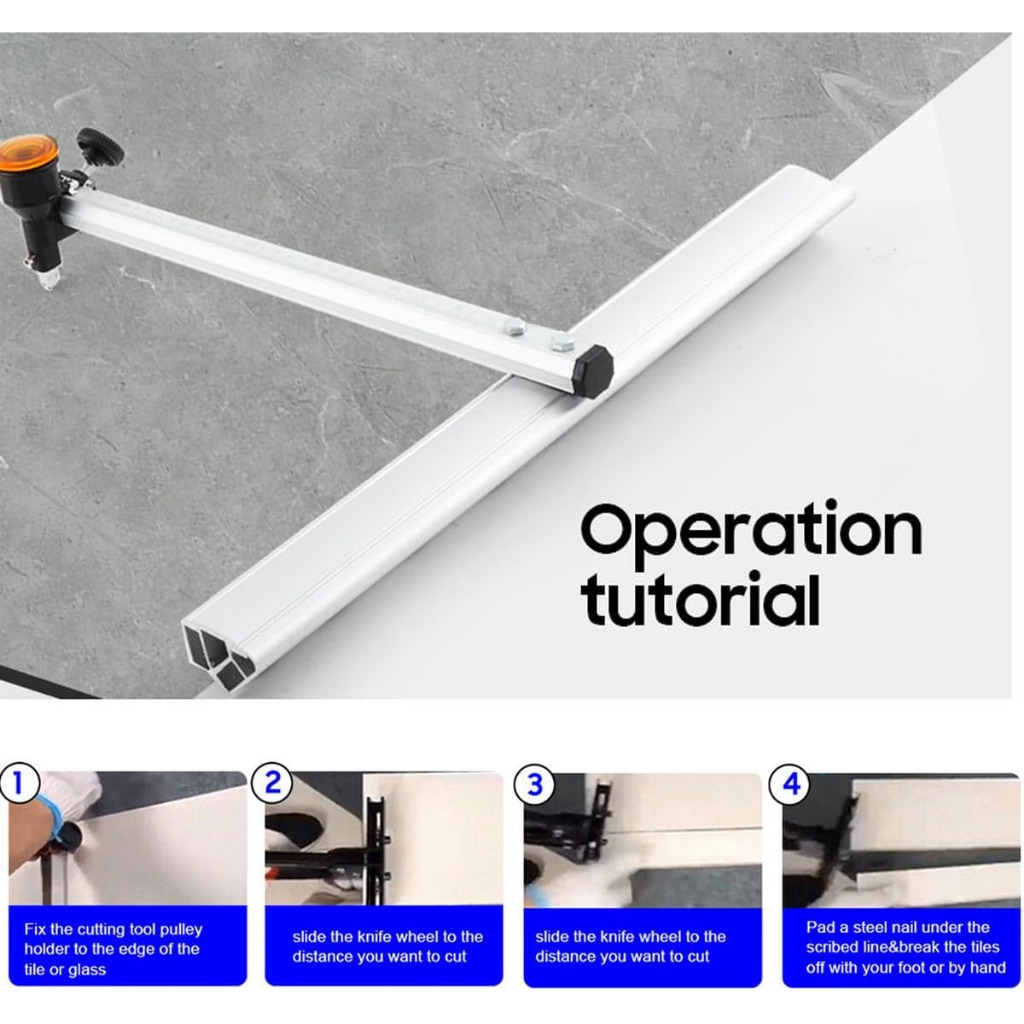 Operation tutorial

1
Fix the cutting tool pulley holder to the edge of the tile or glass

2
slide the knife wheel to the distance you want to cut

3
slide the knife wheel to the distance you want to cut

4
Pad a steel nail under the scribed line&break the tiles off with your foot or by hand