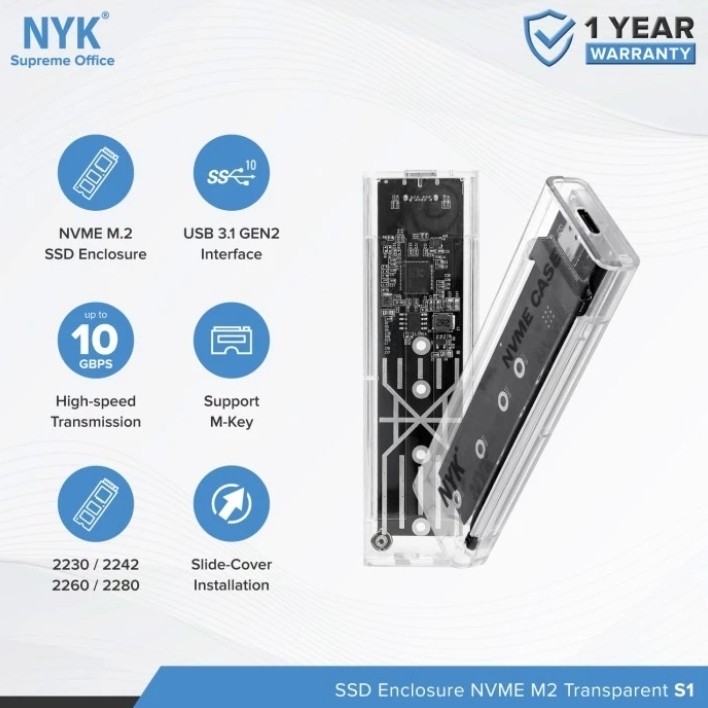 NYK®
Supreme Office

1 YEAR
WARRANTY

NVME M.2
SSD Enclosure

SS 10

USB 3.1 GEN2
Interface

up to
10
GBPS

High-speed
Transmission

Support
M-Key

2230 / 2242
2260 / 2280

Slide-Cover
Installation

NVME CASE

NYK

SSD Enclosure NVME M2 Transparent S1