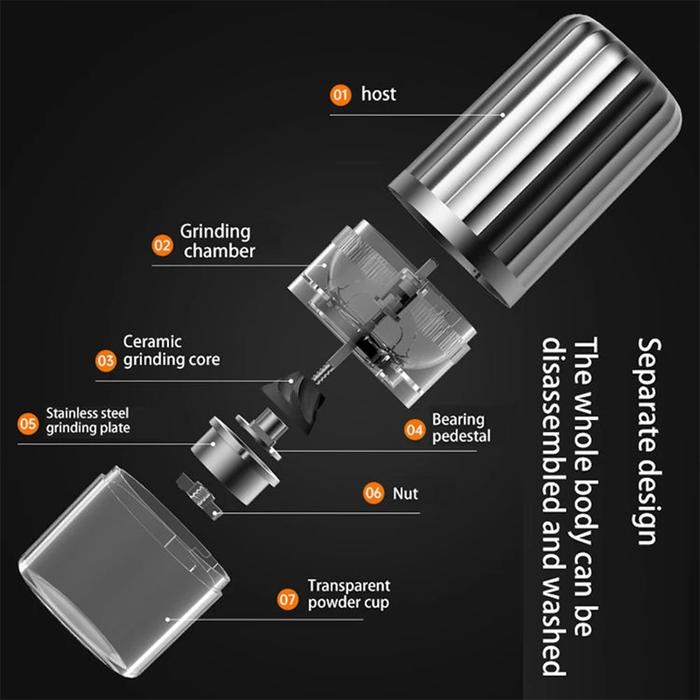 01 host

02 Grinding chamber

03 Ceramic grinding core

05 Stainless steel grinding plate

04 Bearing pedestal

06 Nut

07 Transparent powder cup

Separate design

The whole body can be disassembled and washed