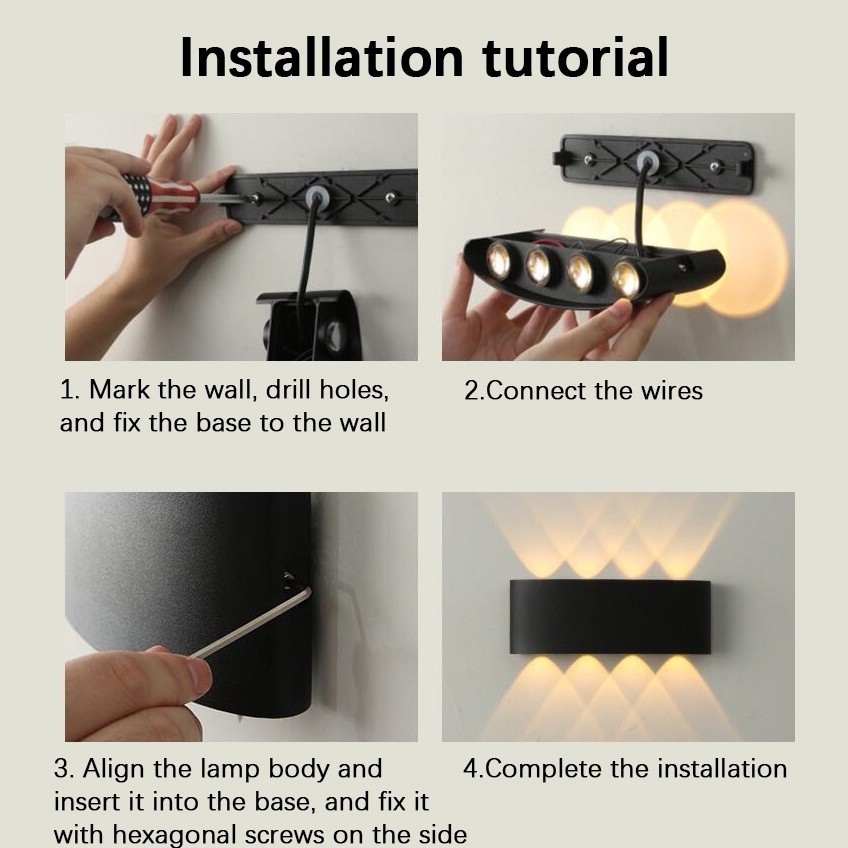 Installation tutorial

1. Mark the wall, drill holes, and fix the base to the wall

2.Connect the wires

3. Align the lamp body and insert it into the base, and fix it with hexagonal screws on the side

4.Complete the installation