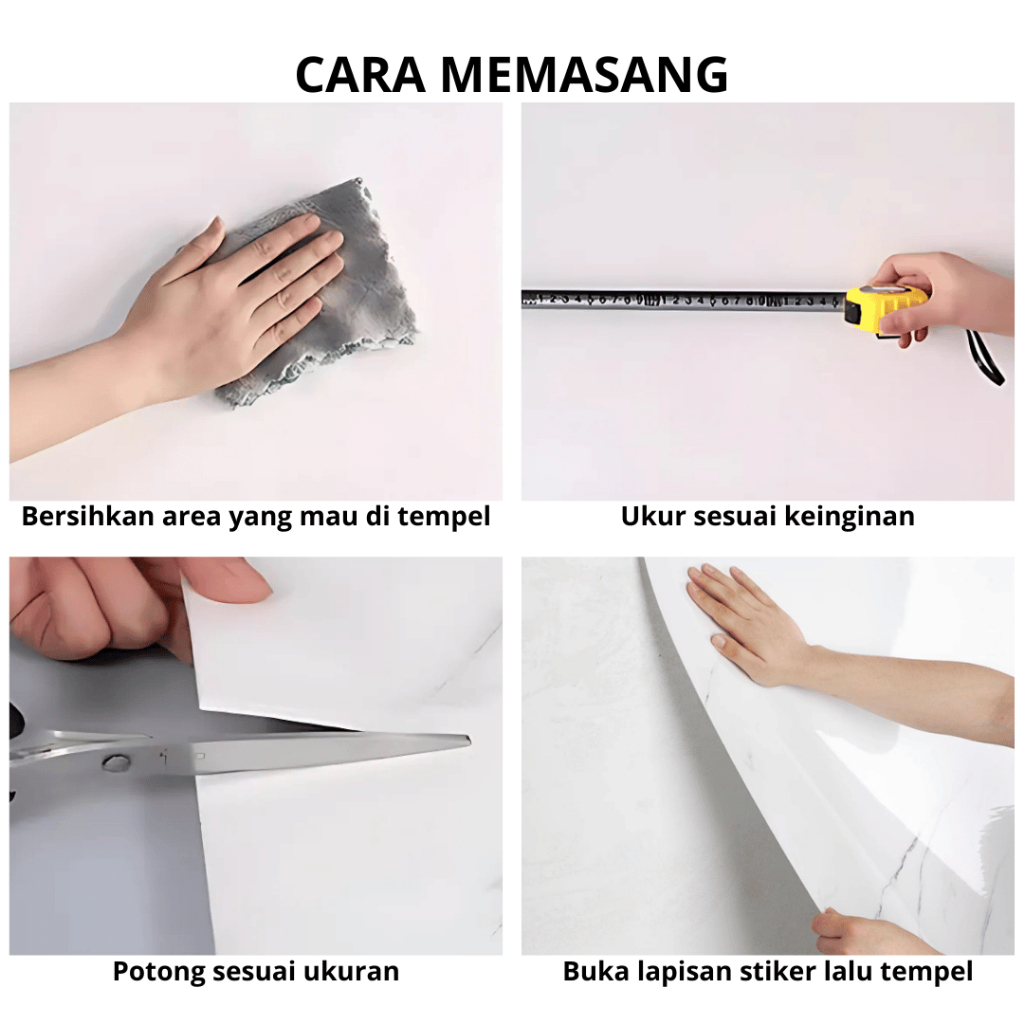 CARA MEMASANG

Bersihkan area yang mau di tempel

Ukur sesuai keinginan

Potong sesuai ukuran

Buka lapisan stiker lalu tempel