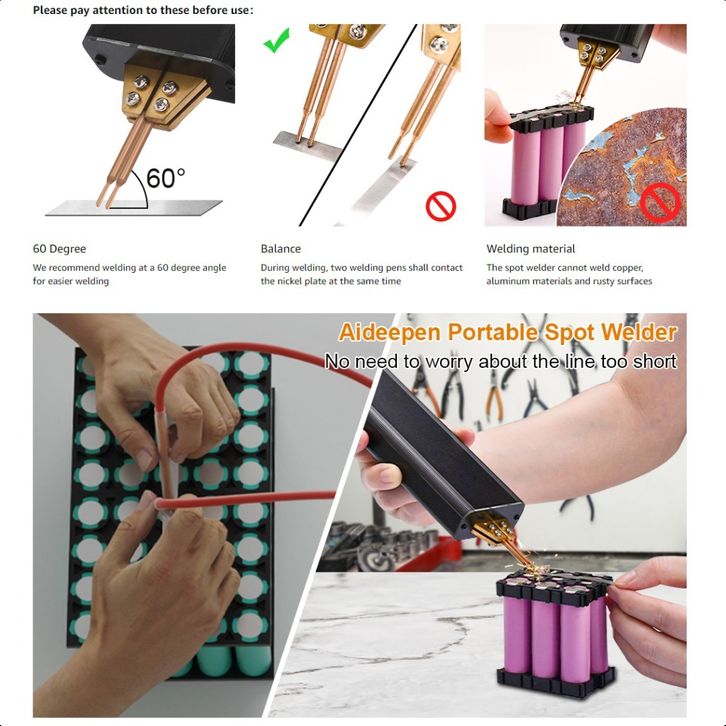 Please pay attention to these before use:

60°

60 Degree

We recommend welding at a 60 degree angle for easier welding

Balance

During welding, two welding pens shall contact the nickel plate at the same time

Welding material

The spot welder cannot weld copper, aluminum materials and rusty surfaces

Aideepen Portable Spot Welder

No need to worry about the line too short