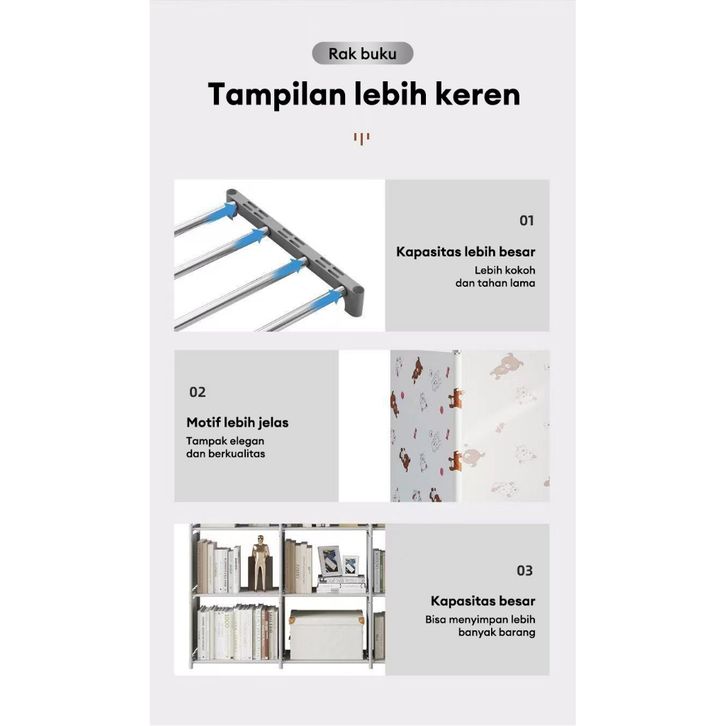 Rak buku

Tampilan lebih keren

01

Kapasitas lebih besar

Lebih kokoh dan tahan lama

02

Motif lebih jelas

Tampak elegan dan berkualitas

03

Kapasitas besar

Bisa menyimpan lebih banyak barang