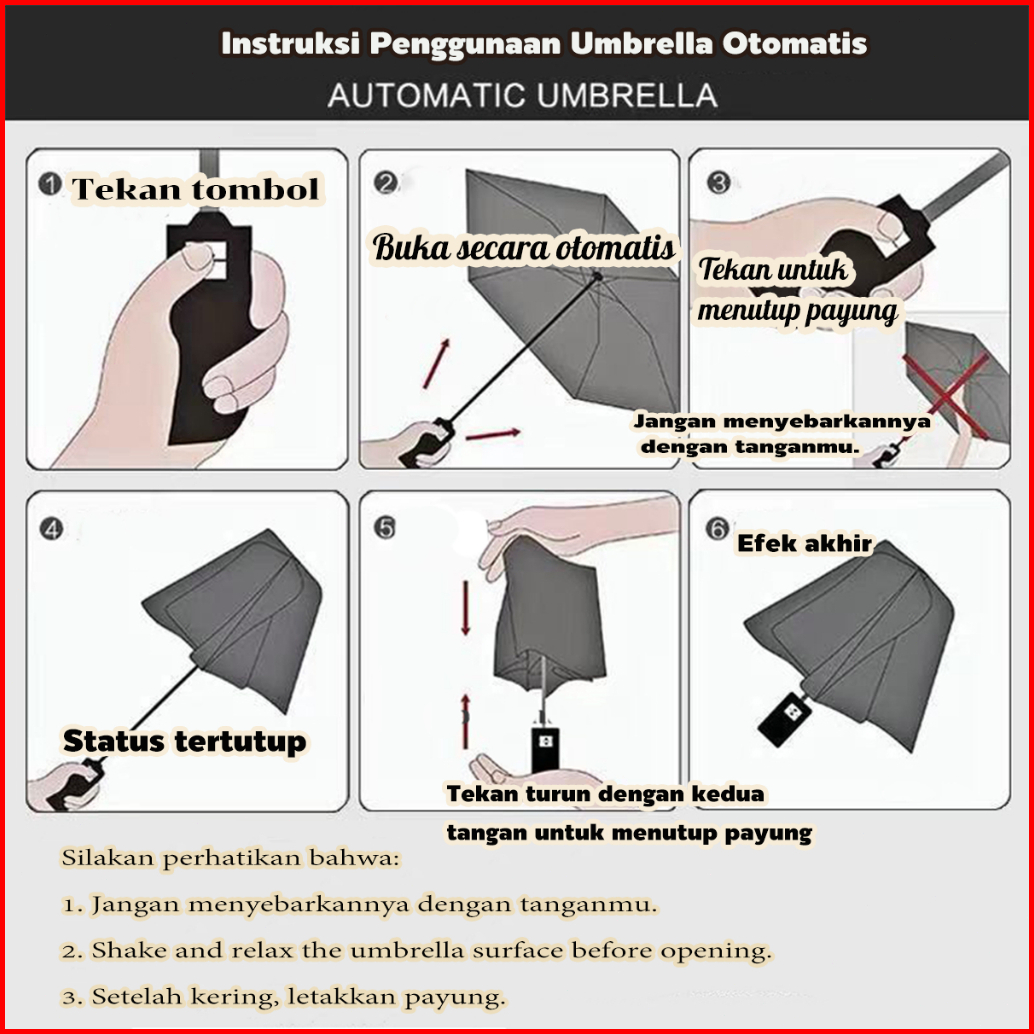 Instruksi Penggunaan Umbrella Otomatis

AUTOMATIC UMBRELLA

1 Tekan tombol

2 Buka secara otomatis

3 Tekan untuk menutup payung

Jangan menyebarkannya dengan tanganmu.

4

Status tertutup

5

Tekan turun dengan kedua tangan untuk menutup payung

6 Efek akhir

Silakan perhatikan bahwa:

1. Jangan menyebarkannya dengan tanganmu.

2. Shake and relax the umbrella surface before opening.

3. Setelah kering, letakkan payung.