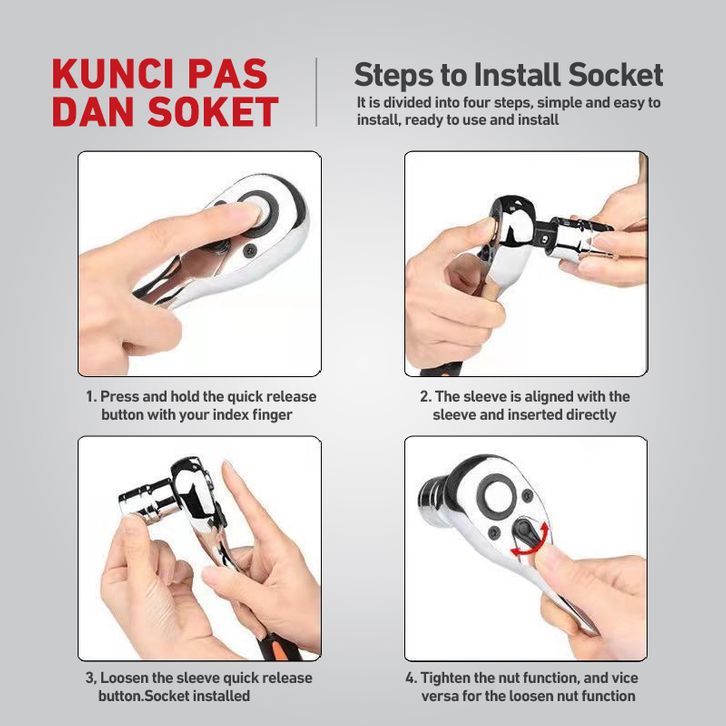 KUNCI PAS DAN SOKET

Steps to Install Socket

It is divided into four steps, simple and easy to install, ready to use and install

1. Press and hold the quick release button with your index finger

2. The sleeve is aligned with the sleeve and inserted directly

3, Loosen the sleeve quick release button.Socket installed

4. Tighten the nut function, and vice versa for the loosen nut function