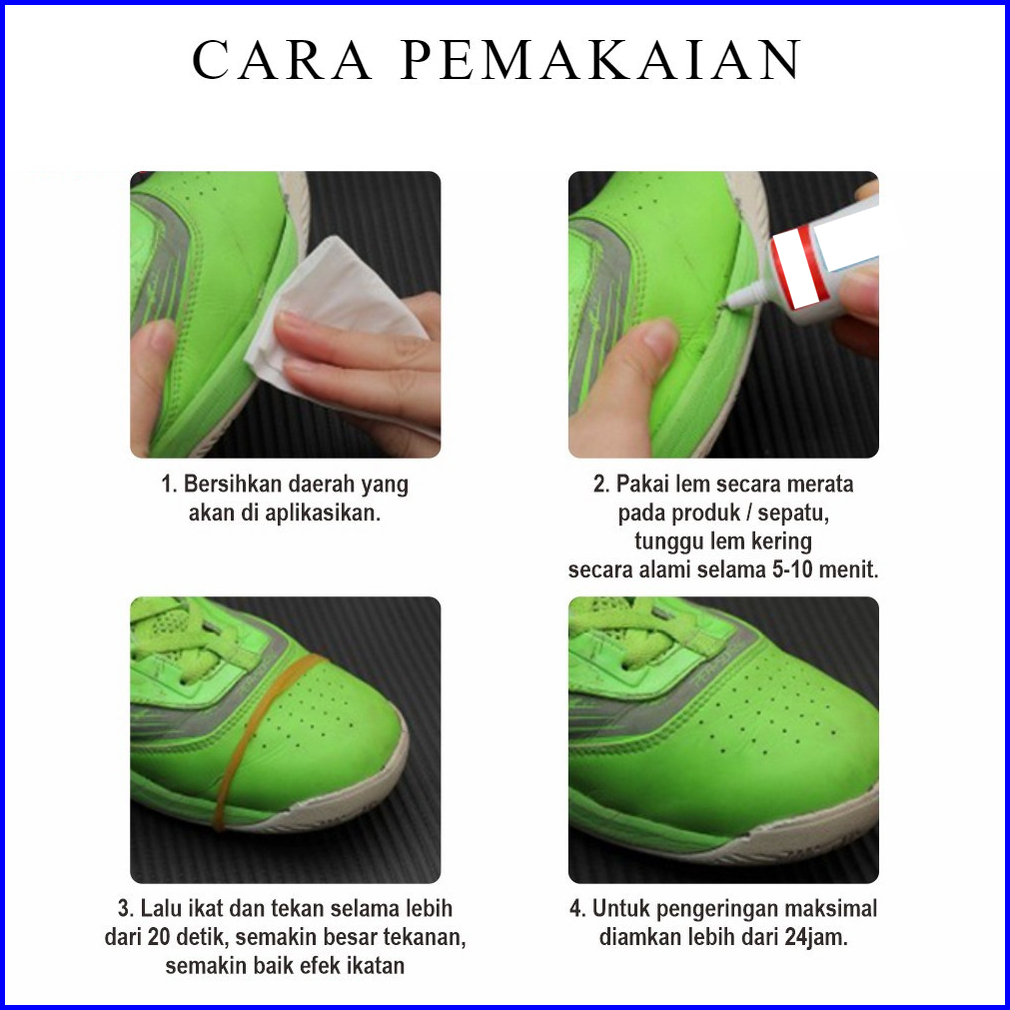 CARA PEMAKAIAN

1. Bersihkan daerah yang akan di aplikasikan.

2. Pakai lem secara merata pada produk / sepatu, tunggu lem kering secara alami selama 5-10 menit.

3. Lalu ikat dan tekan selama lebih dari 20 detik, semakin besar tekanan, semakin baik efek ikatan

4. Untuk pengeringan maksimal diamkan lebih dari 24jam.